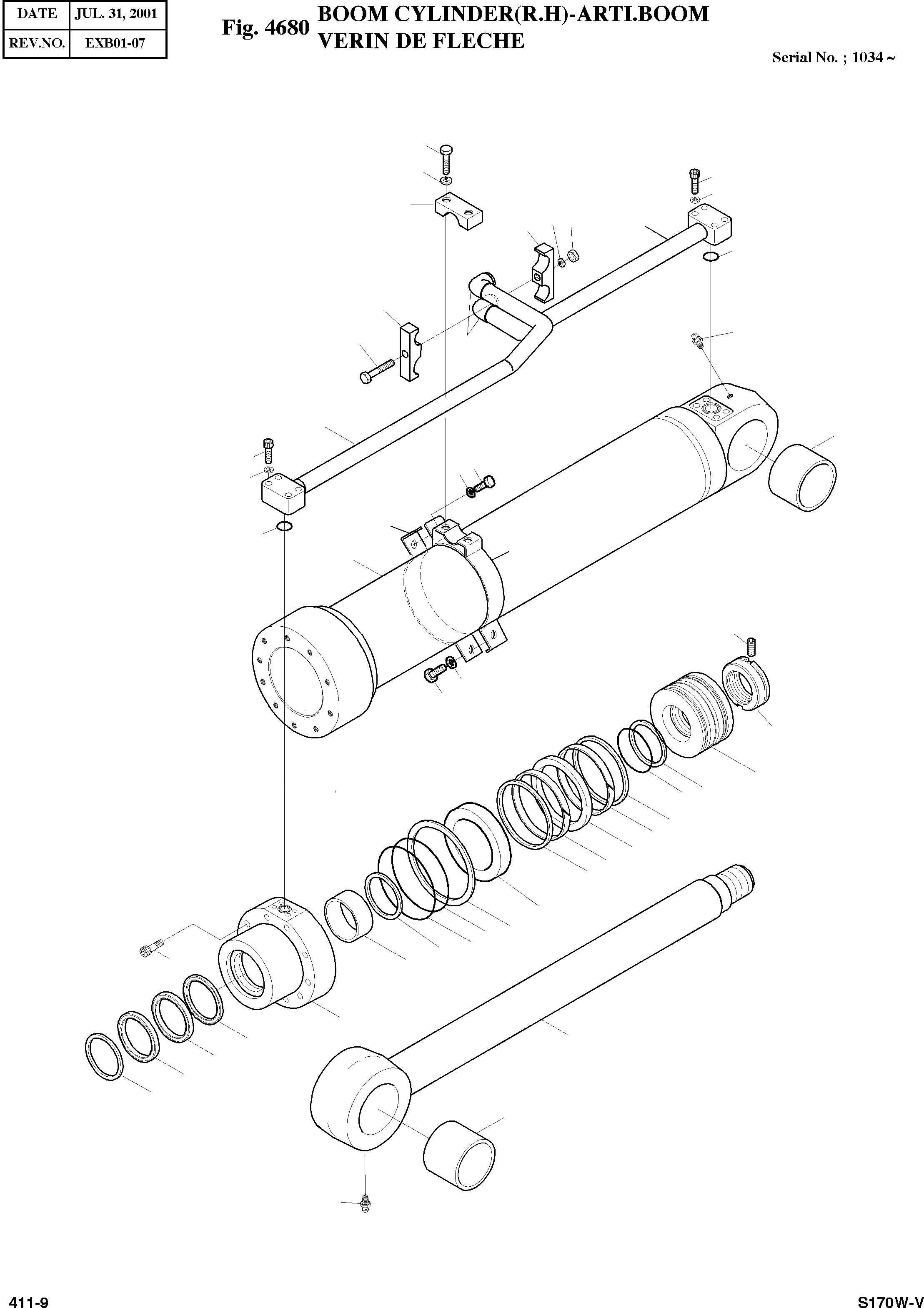 | DATE | JUL. 31, 2001 |
|---|---|
| REV.NO. | EXB01-07 |

Fig. 4680 BOOM CYLINDER(R.H)-ARTI.BOOM
VERIN DE FLECHE

Serial No. ; 1034 ~

411-9

S170W-V