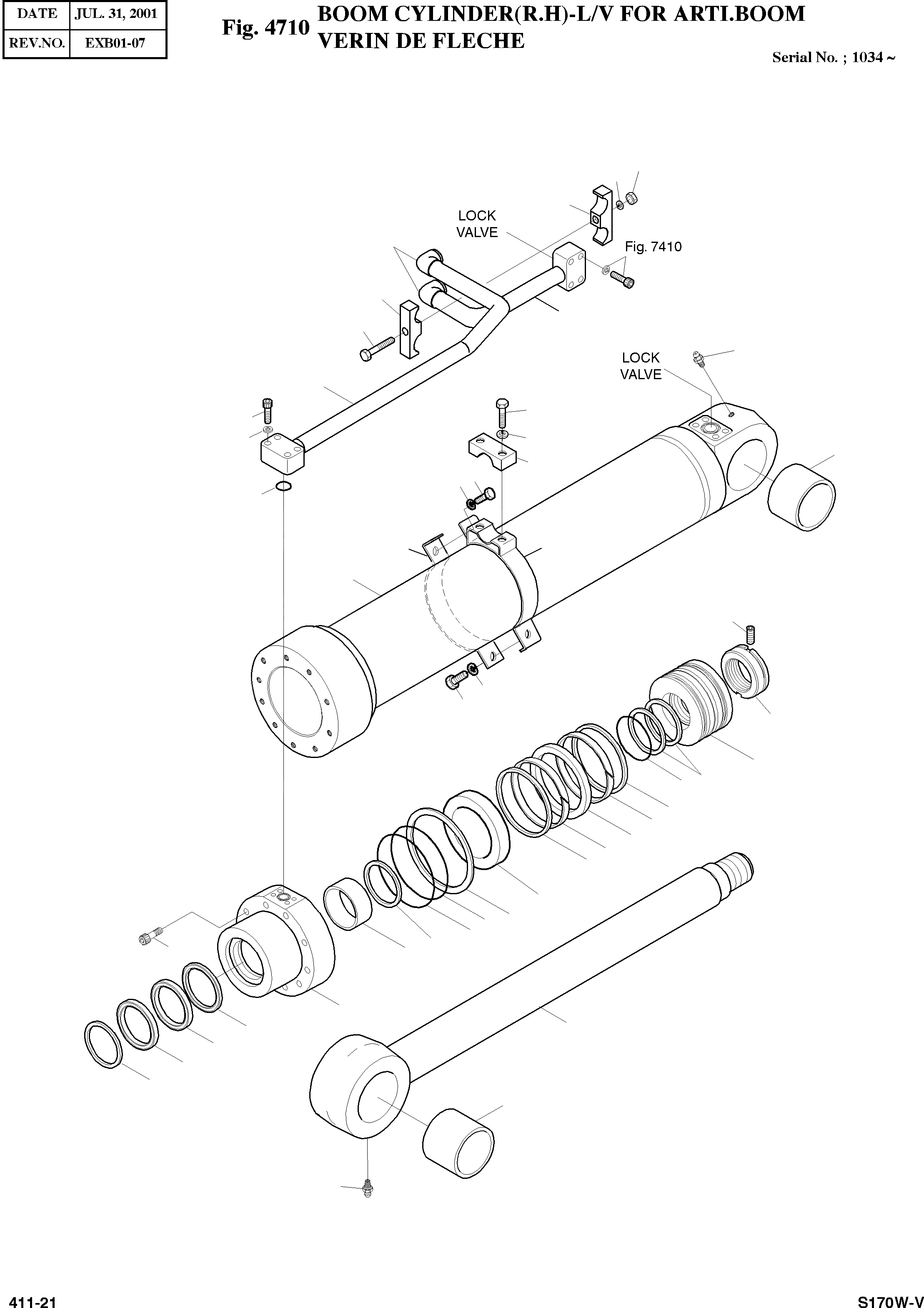 | DATE | JUL. 31, 2001 |
|---|---|
| REV.NO. | EXB01-07 |

Fig. 4710 BOOM CYLINDER(R.H)-L/V FOR ARTI.BOOM
VERIN DE FLECHE

Serial No. ; 1034 ~

LOCK VALVE

Fig. 7410

LOCK VALVE

411-21

S170W-V