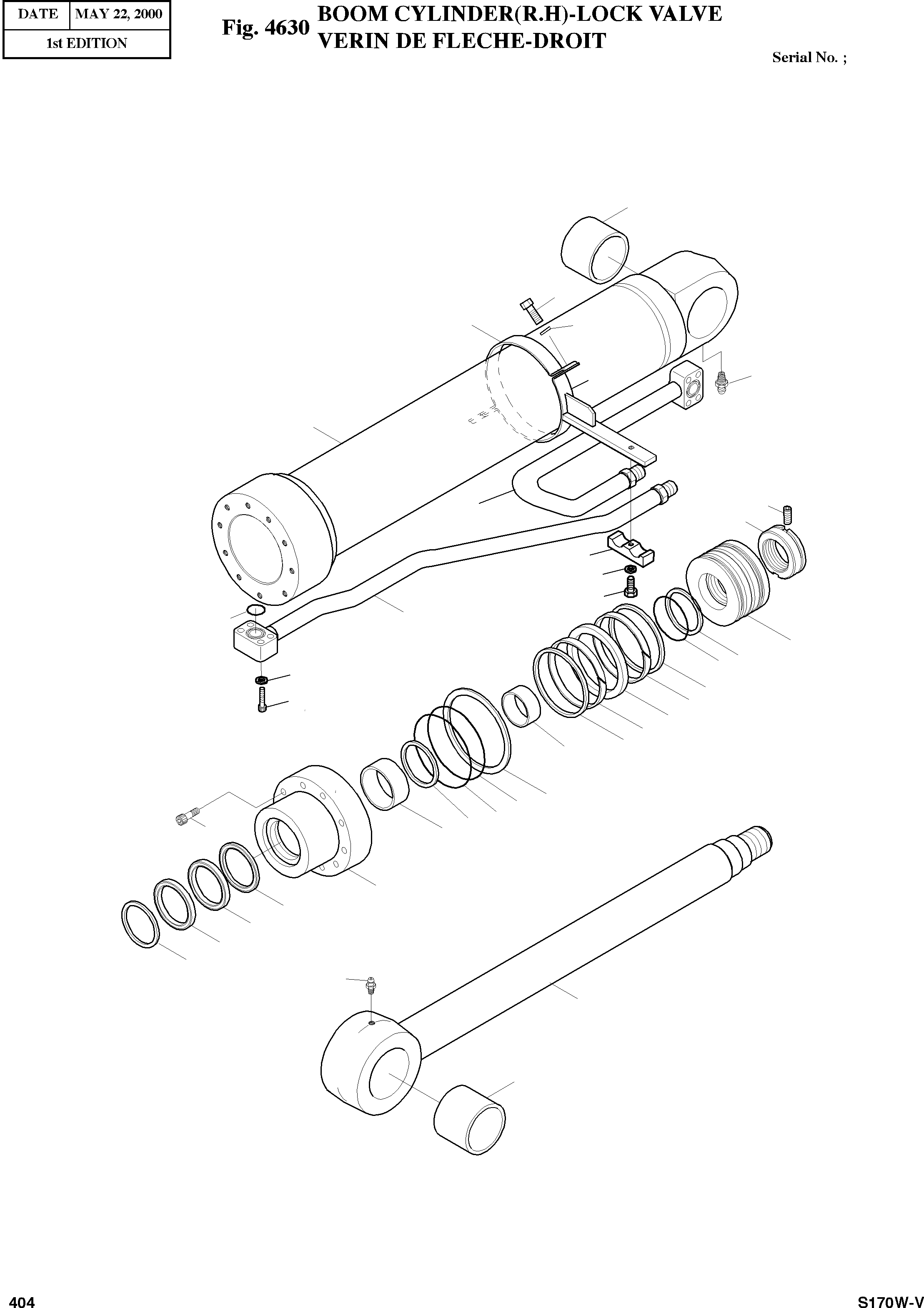 | DATE | MAY 22, 2000 |
|---|---|
| 1st EDITION | |

Fig. 4630 BOOM CYLINDER(R.H)-LOCK VALVE
VERIN DE FLECHE-DROIT

Serial No. ;

404

S170W-V