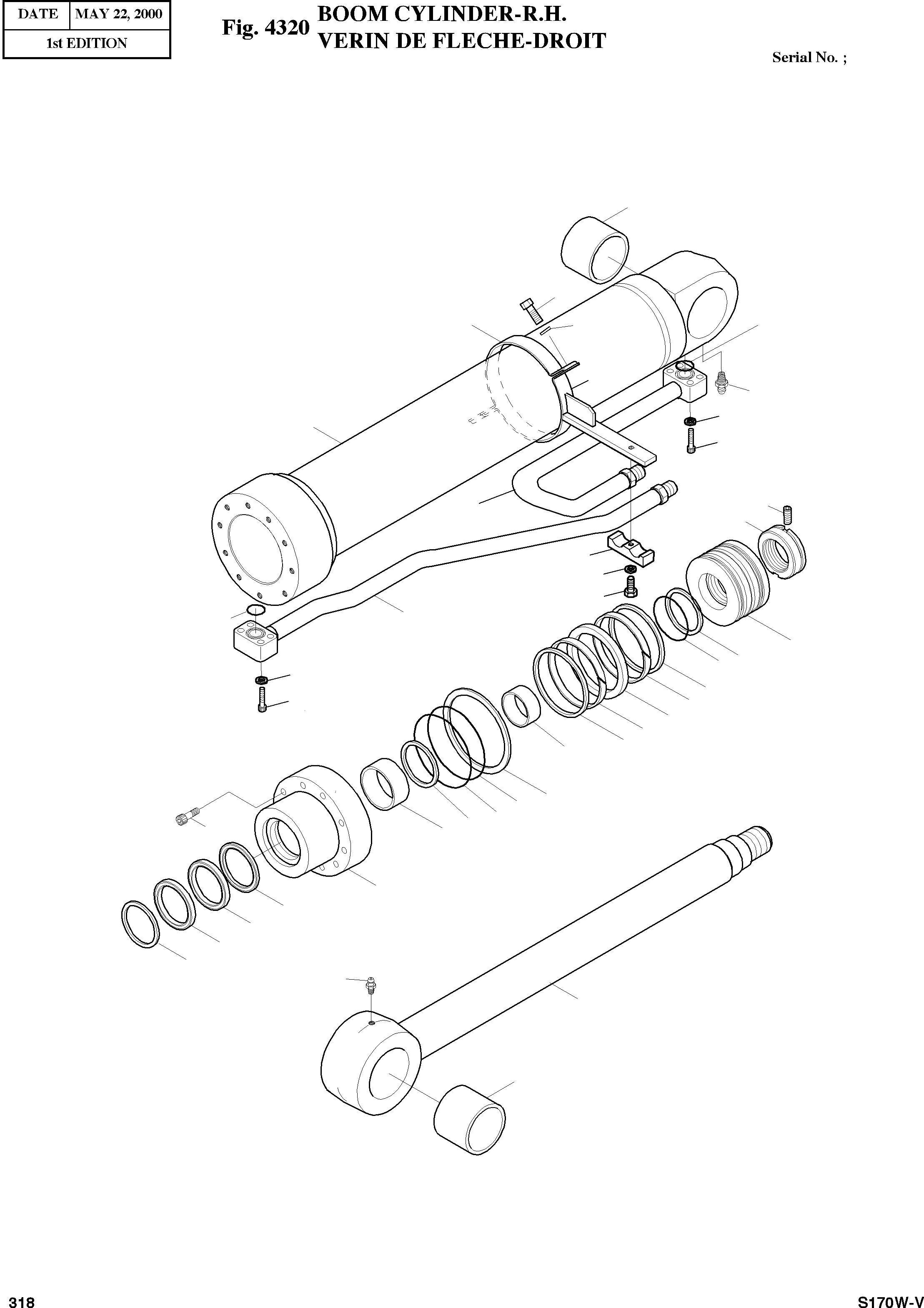 | DATE | MAY 22, 2000 |
|---|---|
| 1st EDITION | |

Fig. 4320 BOOM CYLINDER-R.H.
VERIN DE FLECHE-DROIT

Serial No. ;

318

S170W-V