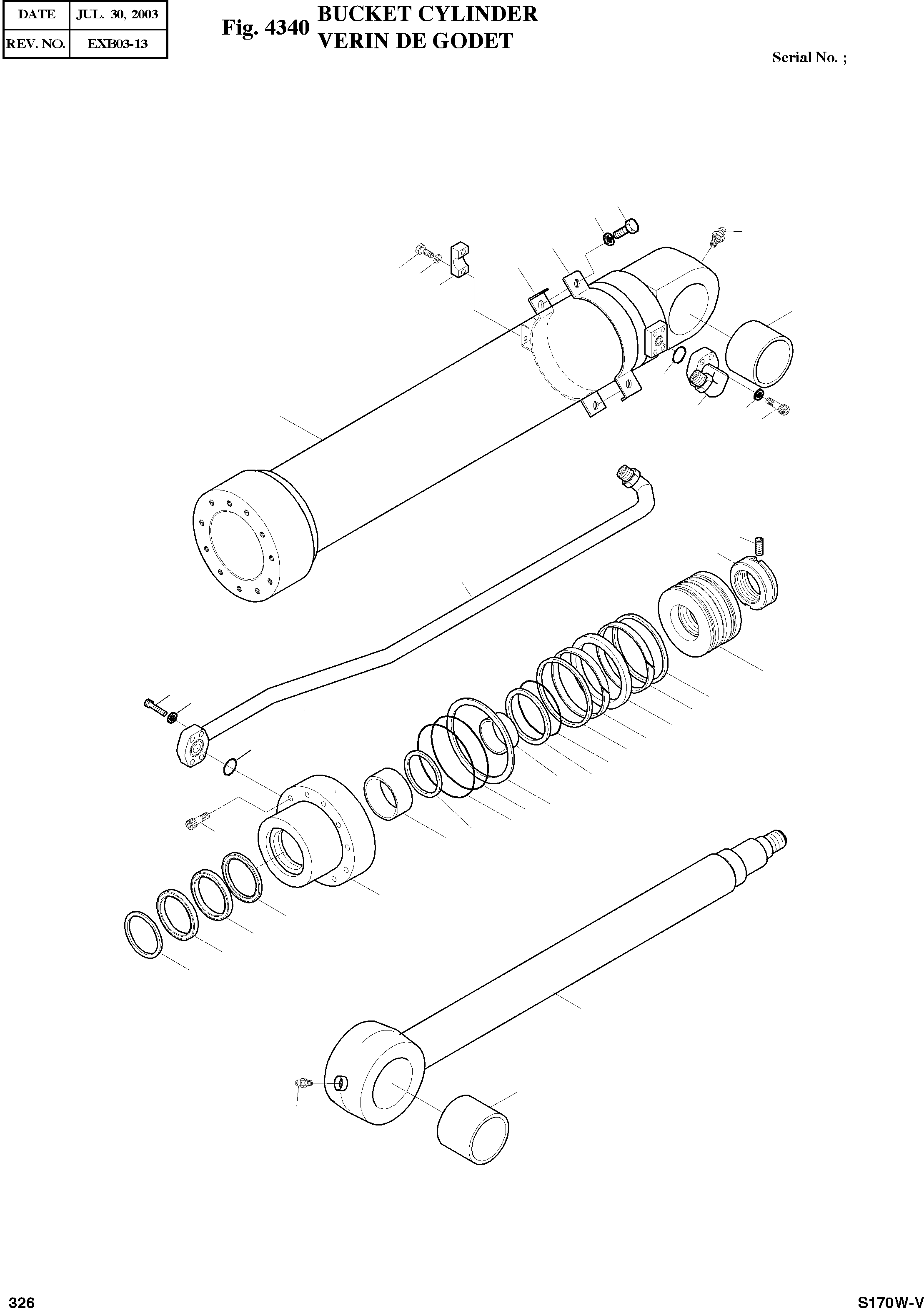 | DATE | JUL. 30, 2003 |
|---|---|
| REV. NO. | EXB03-13 |

Fig. 4340 BUCKET CYLINDER
VERIN DE GODET

Serial No. ;

326

S170W-V