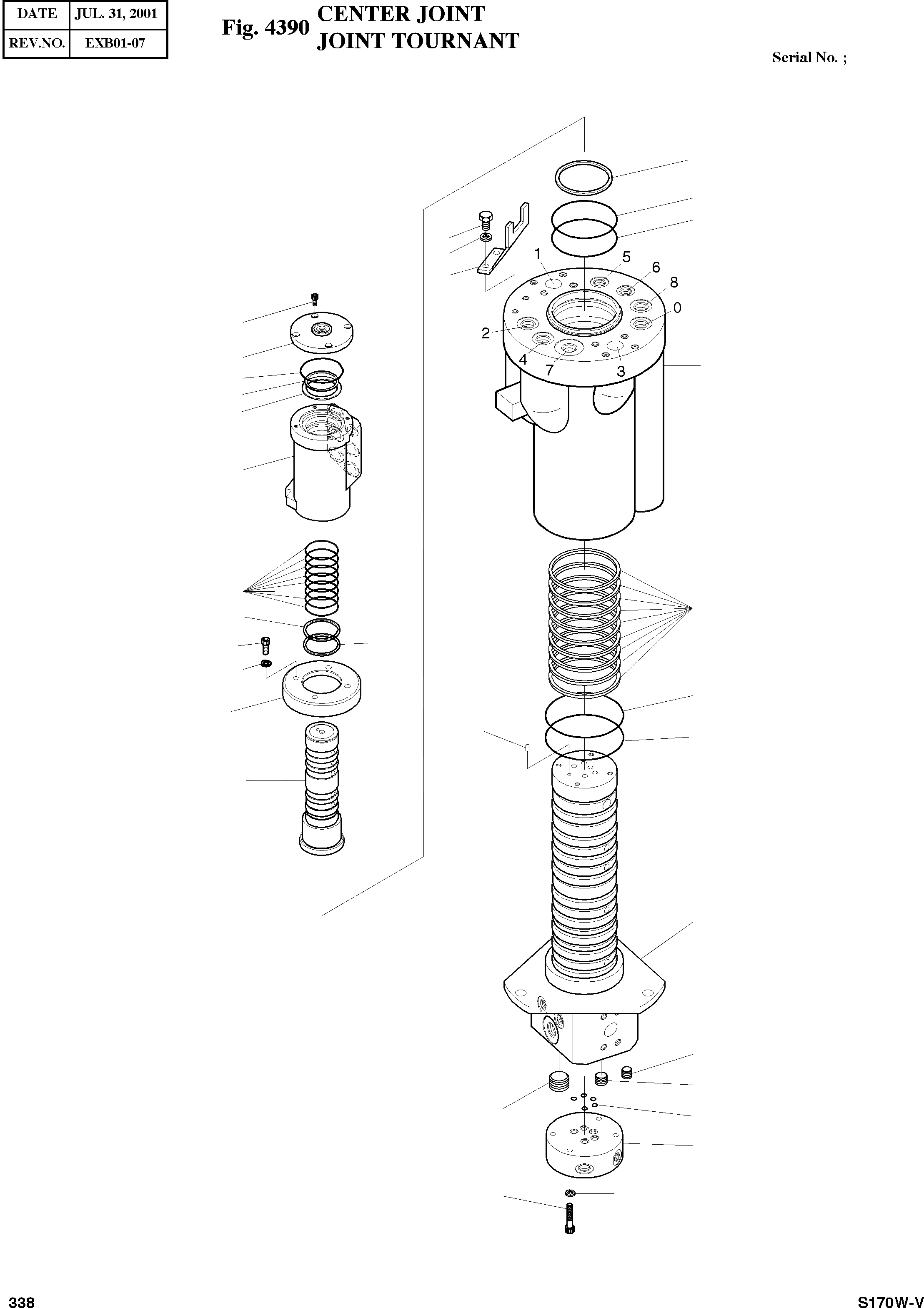 | DATE | JUL. 31, 2001 |
|---|---|
| REV.NO. | EXB01-07 |

Fig. 4390 CENTER JOINT
JOINT TOURNANT

Serial No. ;

1
5
6
8
0
2
4
7
3

338

S170W-V