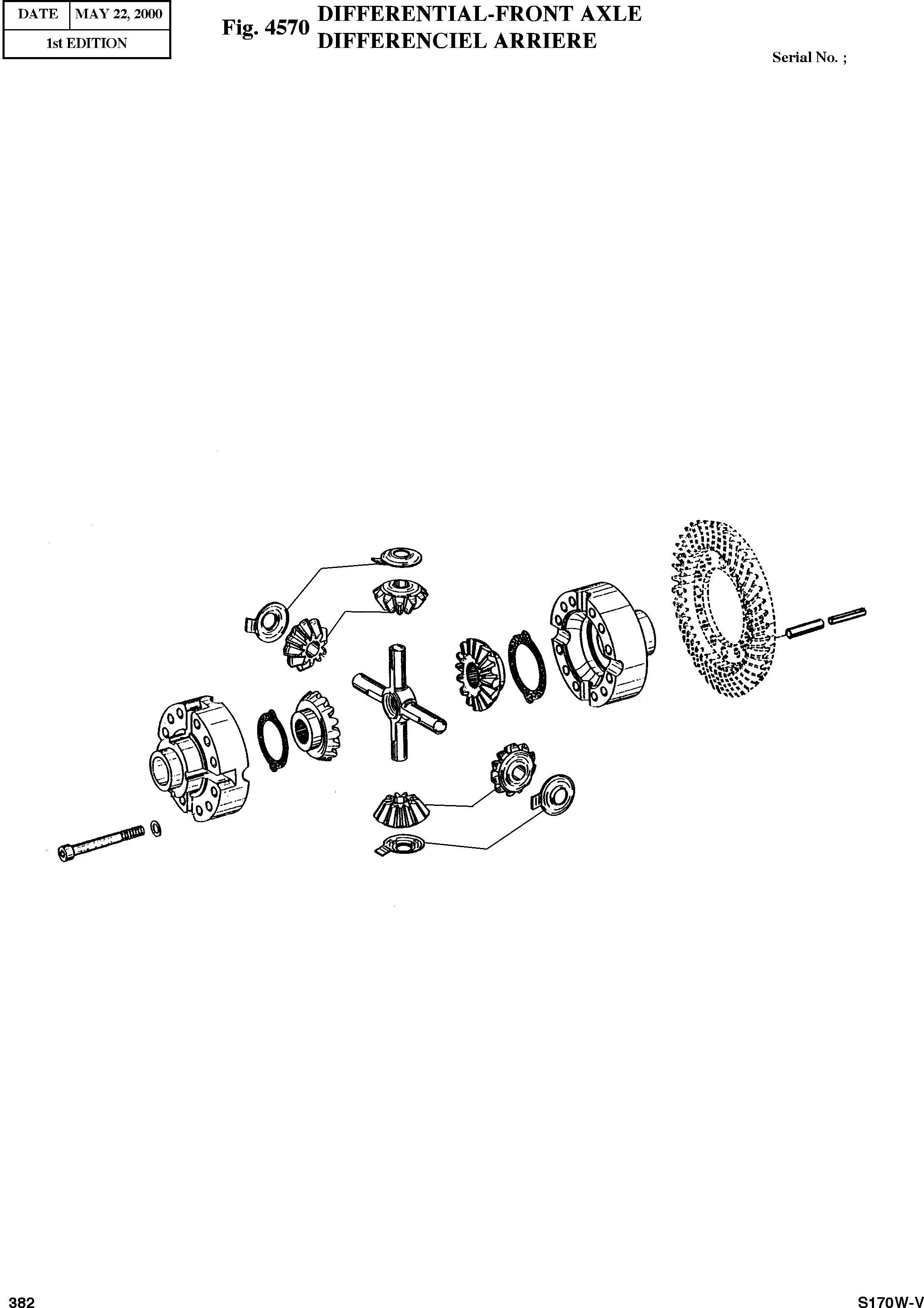 | DATE | MAY 22, 2000 |
|---|---|
| 1st EDITION | |

Fig. 4570 DIFFERENTIAL-FRONT AXLE
DIFFERENCIEL ARRIERE

Serial No. ;

382

S170W-V