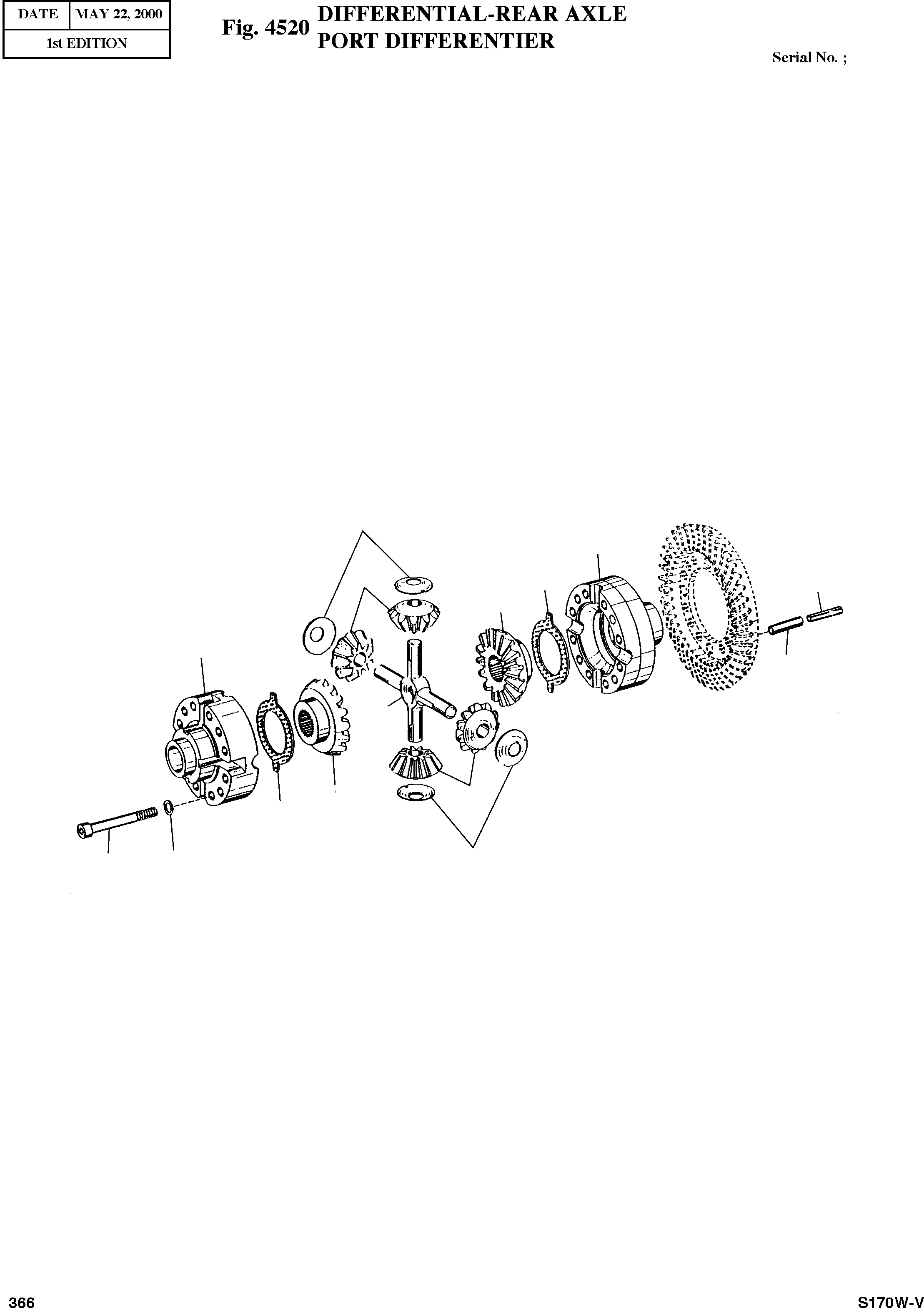 | DATE | MAY 22, 2000 |
|---|---|
| 1st EDITION | |

Fig. 4520 DIFFERENTIAL-REAR AXLE
PORT DIFFERENTIER

Serial No. ;

366

S170W-V