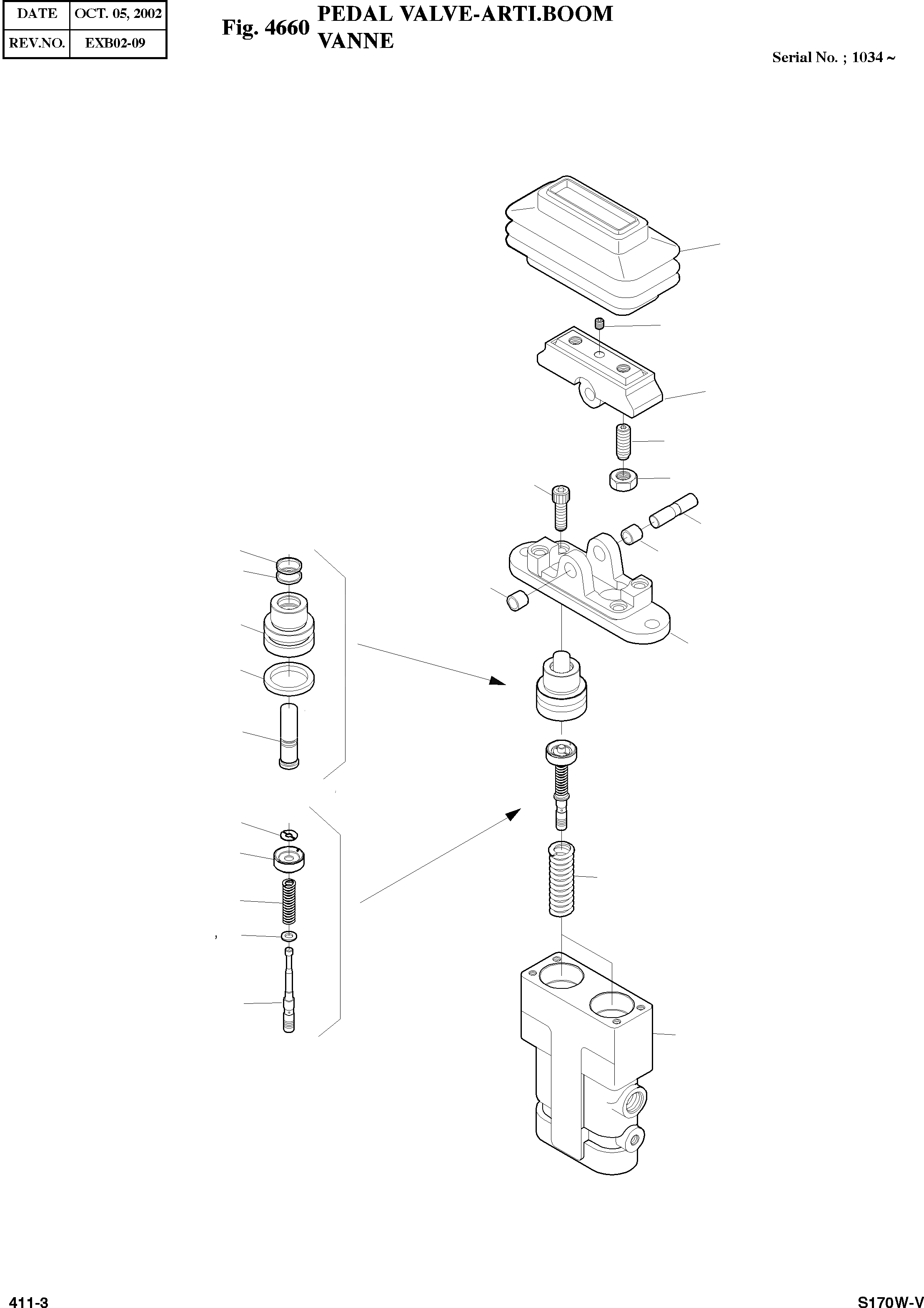 | DATE | OCT. 05, 2002 |
|---|---|
| REV.NO. | EXB02-09 |

Fig. 4660 PEDAL VALVE-ARTI.BOOM VANNE

Serial No. ; 1034 ~

411-3

S170W-V