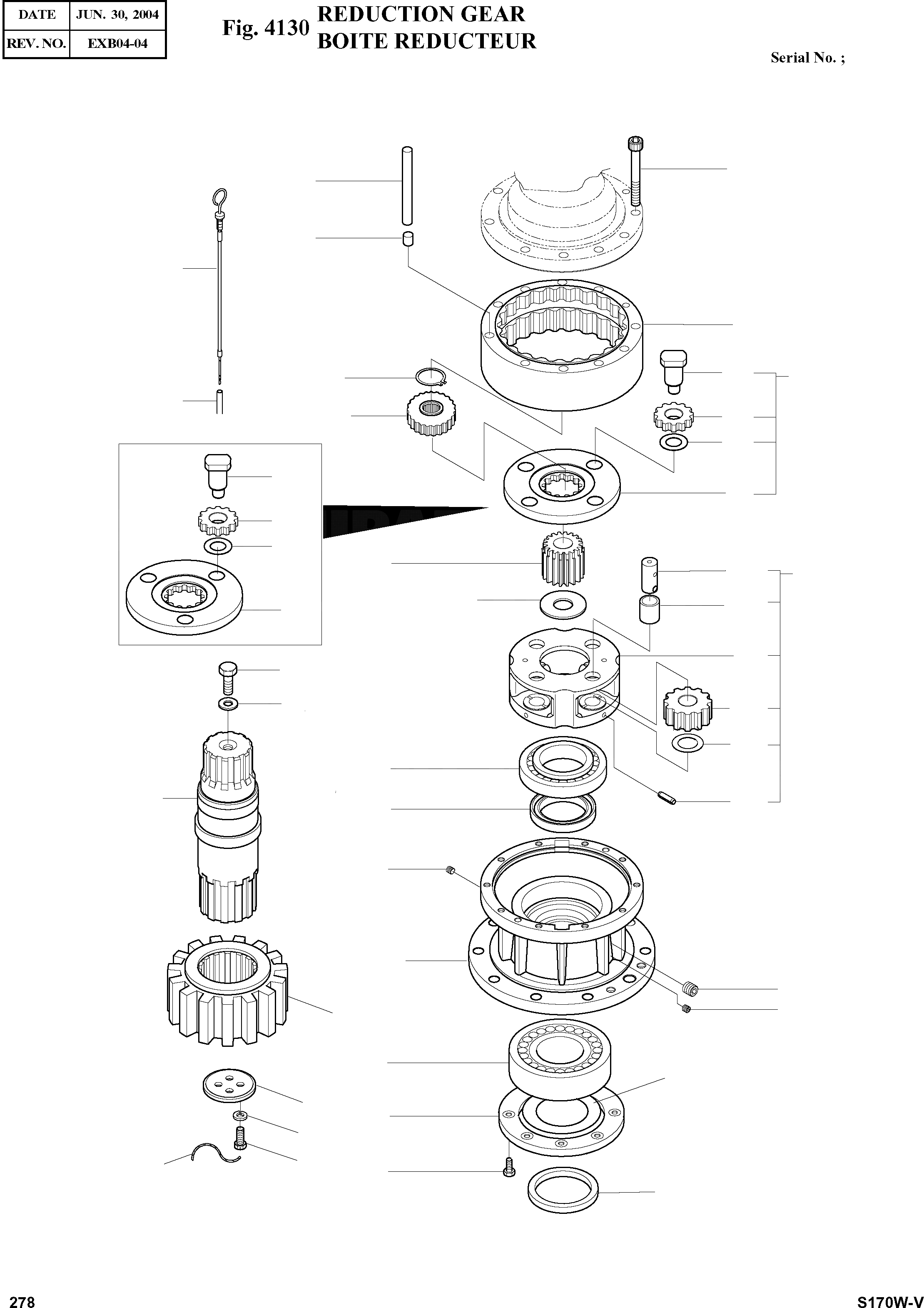 | DATE | JUN. 30, 2004 |
|---|---|
| REV. NO. | EXB04-04 |

Fig. 4130 REDUCTION GEAR
BOITE REDUCTEUR

Serial No. ;

278

S170W-V