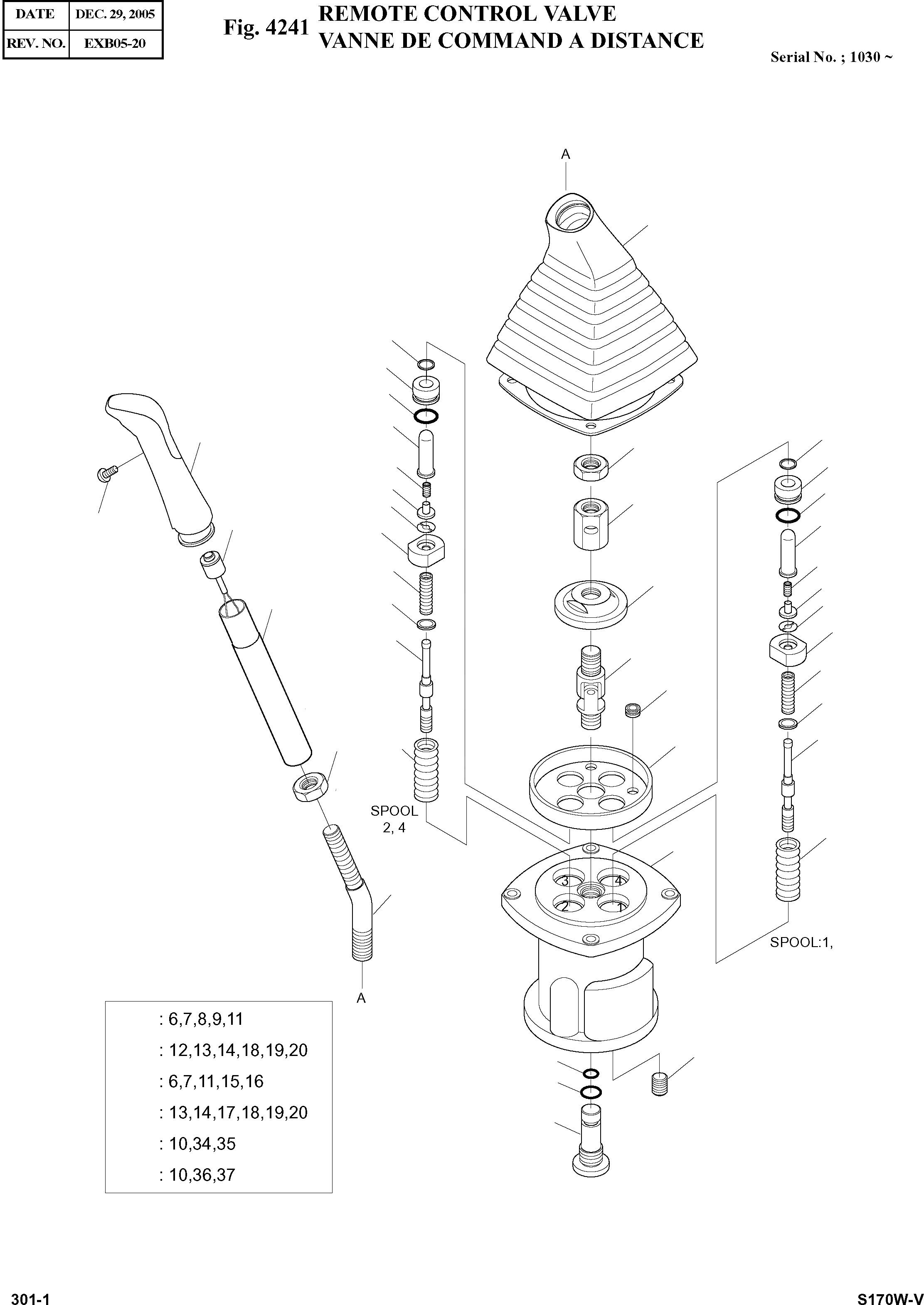 | DATE | DEC. 29, 2005 |
|---|---|
| REV. NO. | EXB05-20 |

Fig. 4241 REMOTE CONTROL VALVE
VANNE DE COMMAND A DISTANCE

Serial No. ; 1030 ~

A

SPOOL 2, 4

3 4
2 1

SPOOL:1,

A

: 6,7,8,9,11
: 12,13,14,18,19,20
: 6,7,11,15,16
: 13,14,17,18,19,20
: 10,34,35
: 10,36,37

301-1

S170W-V