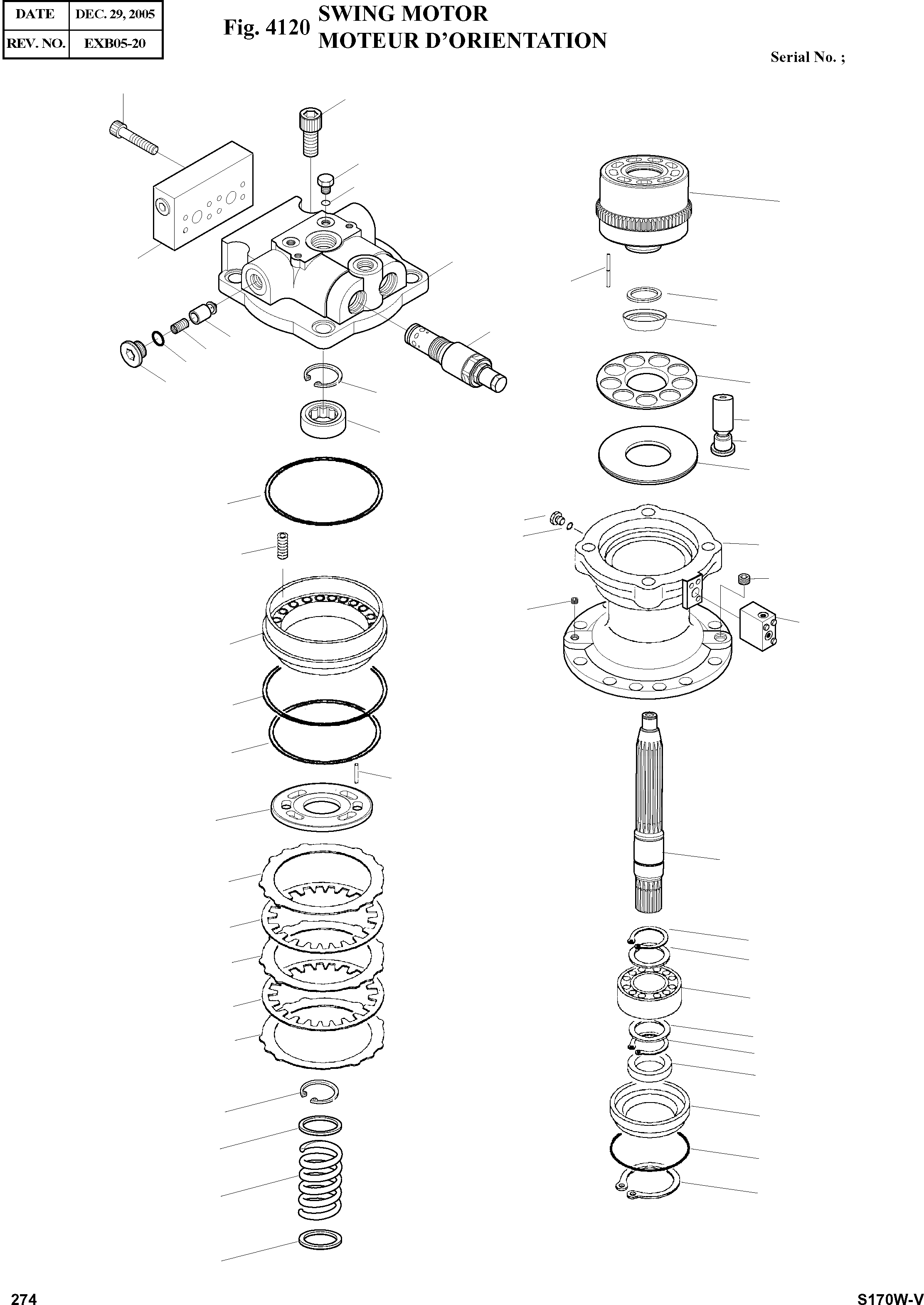 | DATE | DEC. 29, 2005 |
|---|---|
| REV. NO. | EXB05-20 |

Fig. 4120 SWING MOTOR MOTEUR D'ORIENTATION

Serial No. ;

274

S170W-V