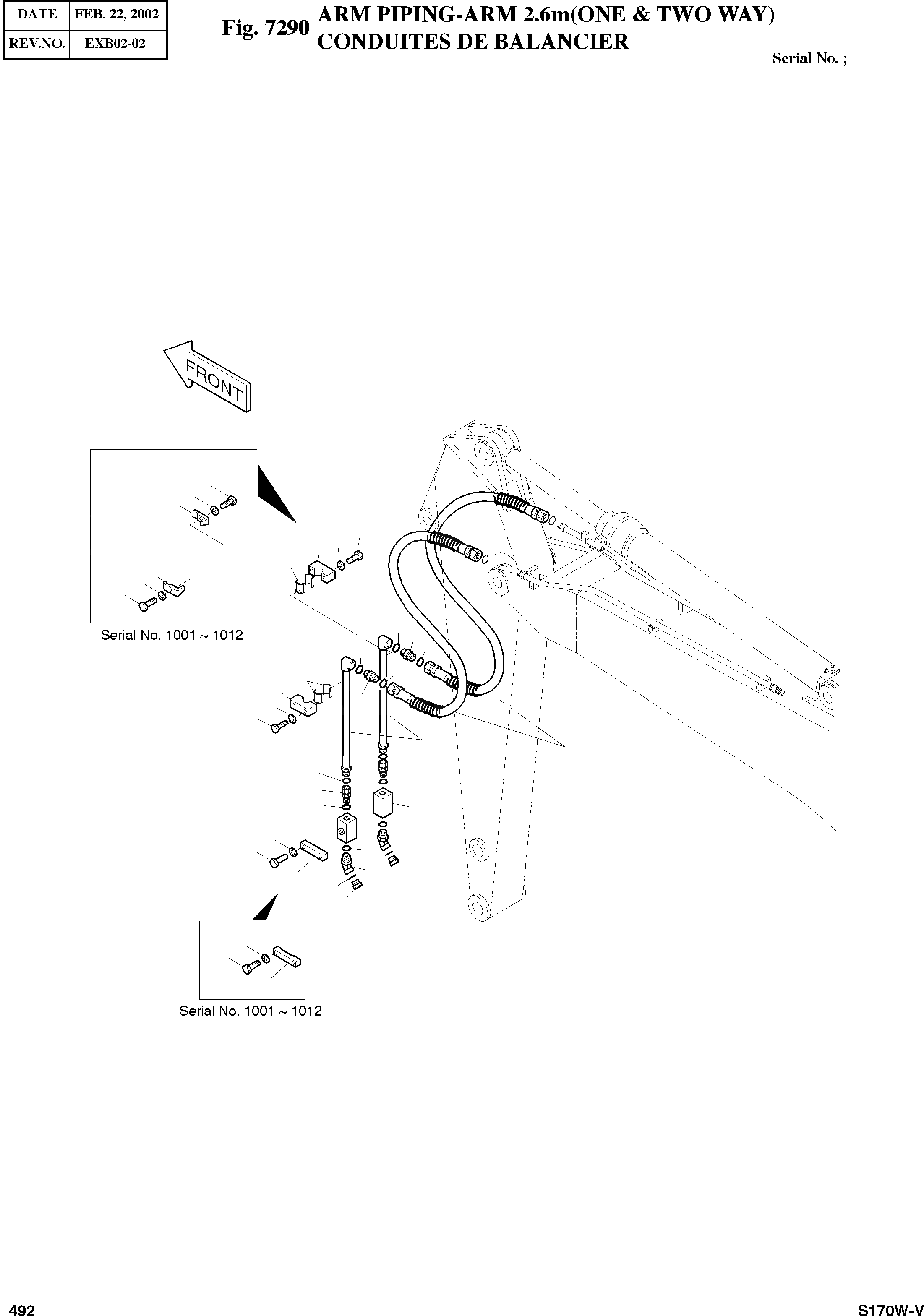 | DATE | FEB. 22, 2002 |
|---|---|
| REV.NO. | EXB02-02 |

Fig. 7290 ARM PIPING-ARM 2.6m(ONE & TWO WAY)
CONDUITES DE BALANCIER

Serial No. ;

FRONT

Serial No. 1001 ~ 1012

Serial No. 1001 ~ 1012

492

S170W-V