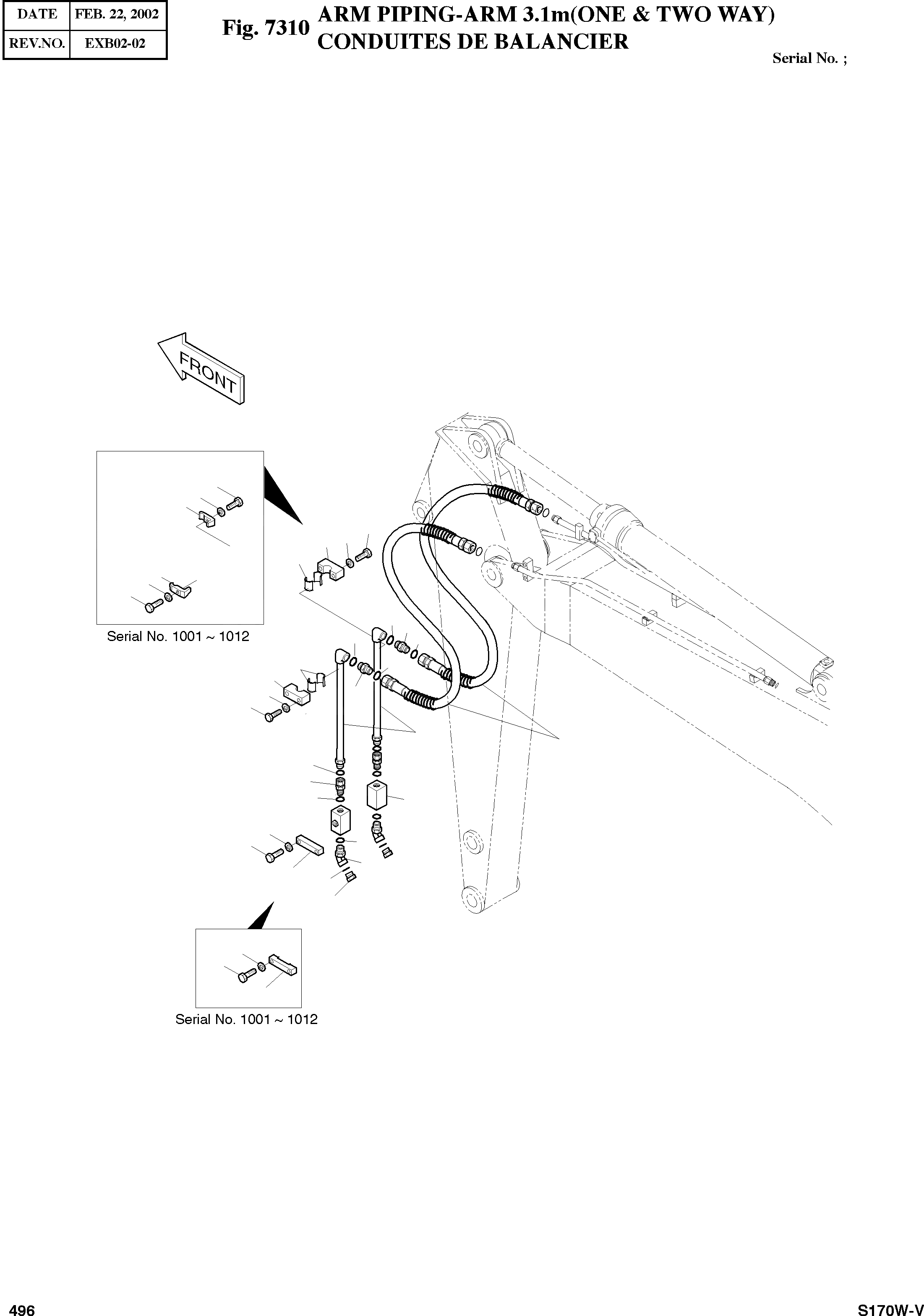 | DATE | FEB. 22, 2002 |
|---|---|
| REV.NO. | EXB02-02 |

Fig. 7310 ARM PIPING-ARM 3.1m(ONE & TWO WAY)
CONDUITES DE BALANCIER

Serial No. ;

FRONT

Serial No. 1001 ~ 1012

Serial No. 1001 ~ 1012

496

S170W-V