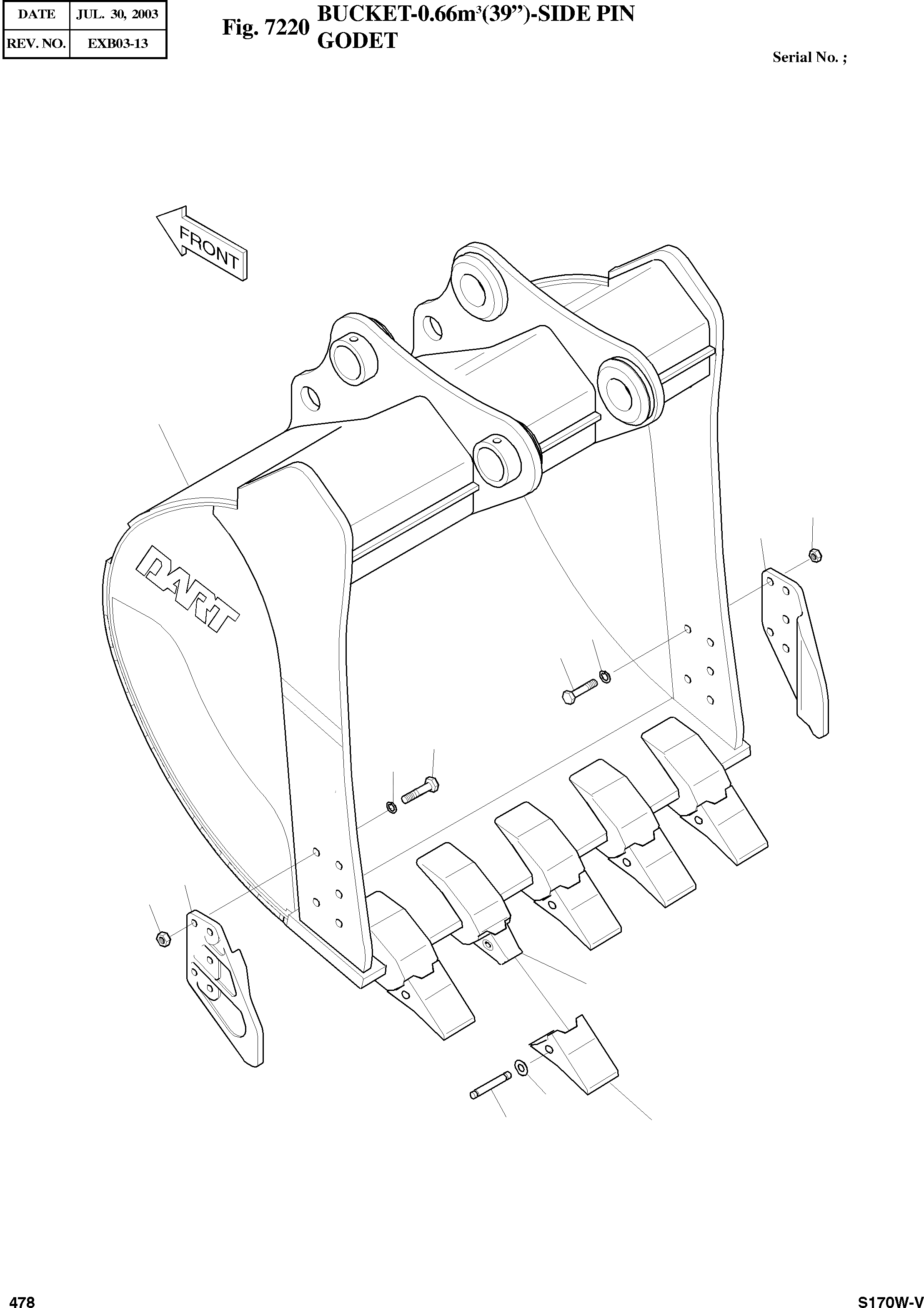 | DATE | JUL. 30, 2003 |
|---|---|
| REV. NO. | EXB03-13 |

Fig. 7220 BUCKET-0.66m$^3$(39")-SIDE PIN GODET

Serial No. ;

FRONT

DART

478

S170W-V