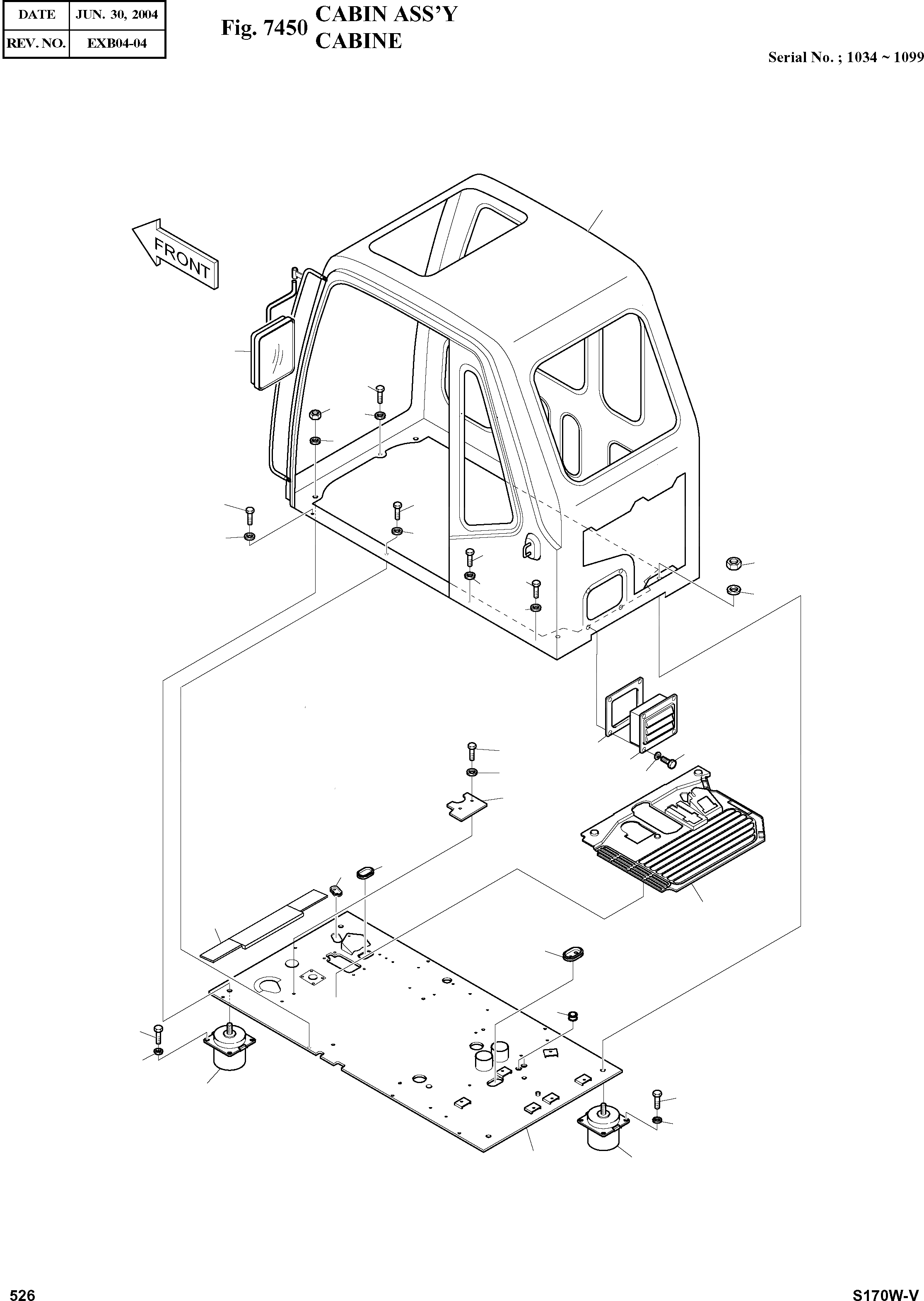 | DATE | JUN. 30, 2004 |
|---|---|
| REV. NO. | EXB04-04 |

Fig. 7450 CABIN ASS'Y
CABINE

Serial No. ; 1034 ~ 1099

FRONT

526

S170W-V