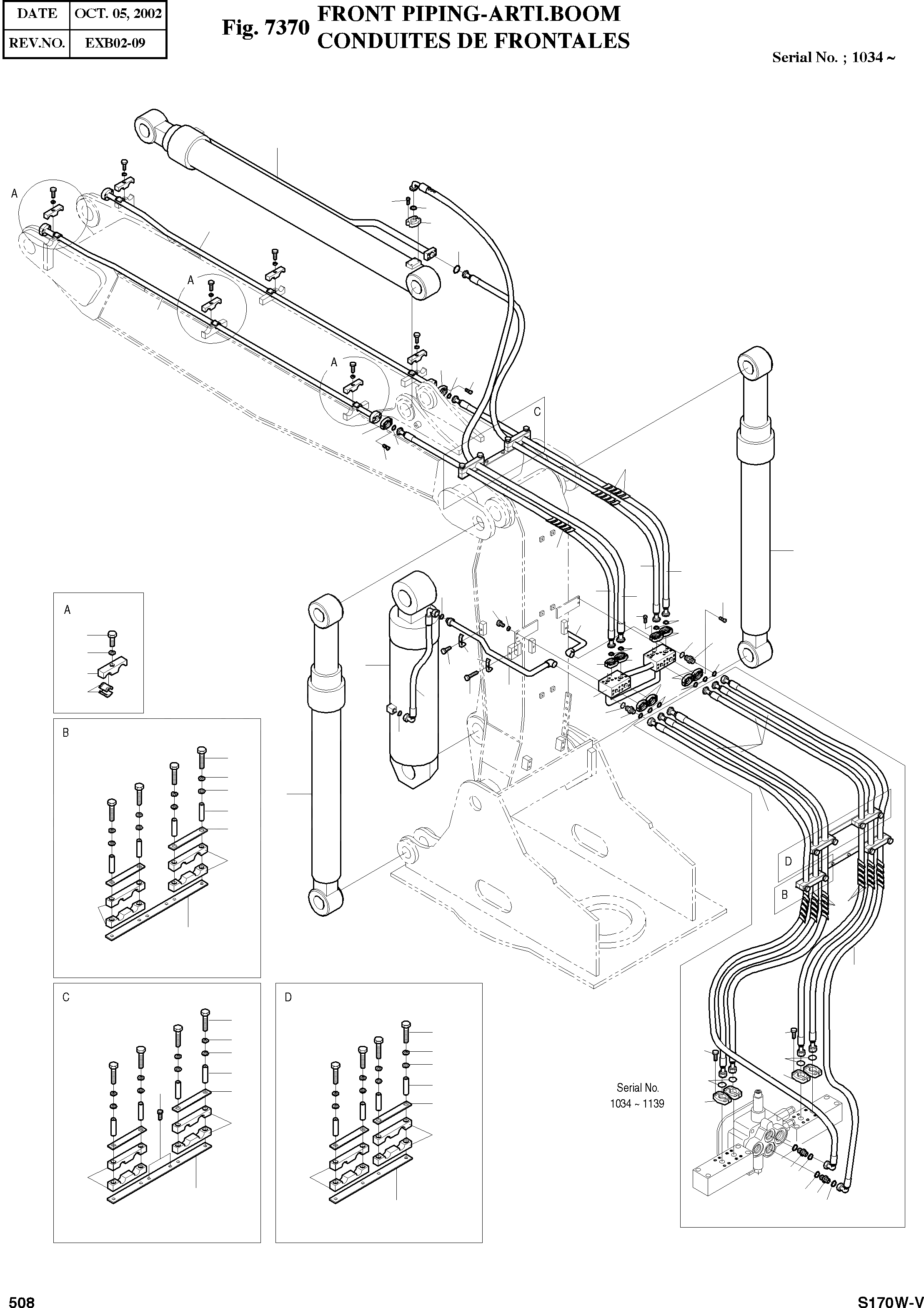 | DATE | OCT. 05, 2002 |
|---|---|
| REV.NO. | EXB02-09 |

Fig. 7370 FRONT PIPING-ARTI.BOOM
CONDUITES DE FRONTALES

Serial No. ; 1034 ~

A

A

A

C

A

B

D

B

C

D

Serial No.
1034 ~ 1139

508

S170W-V