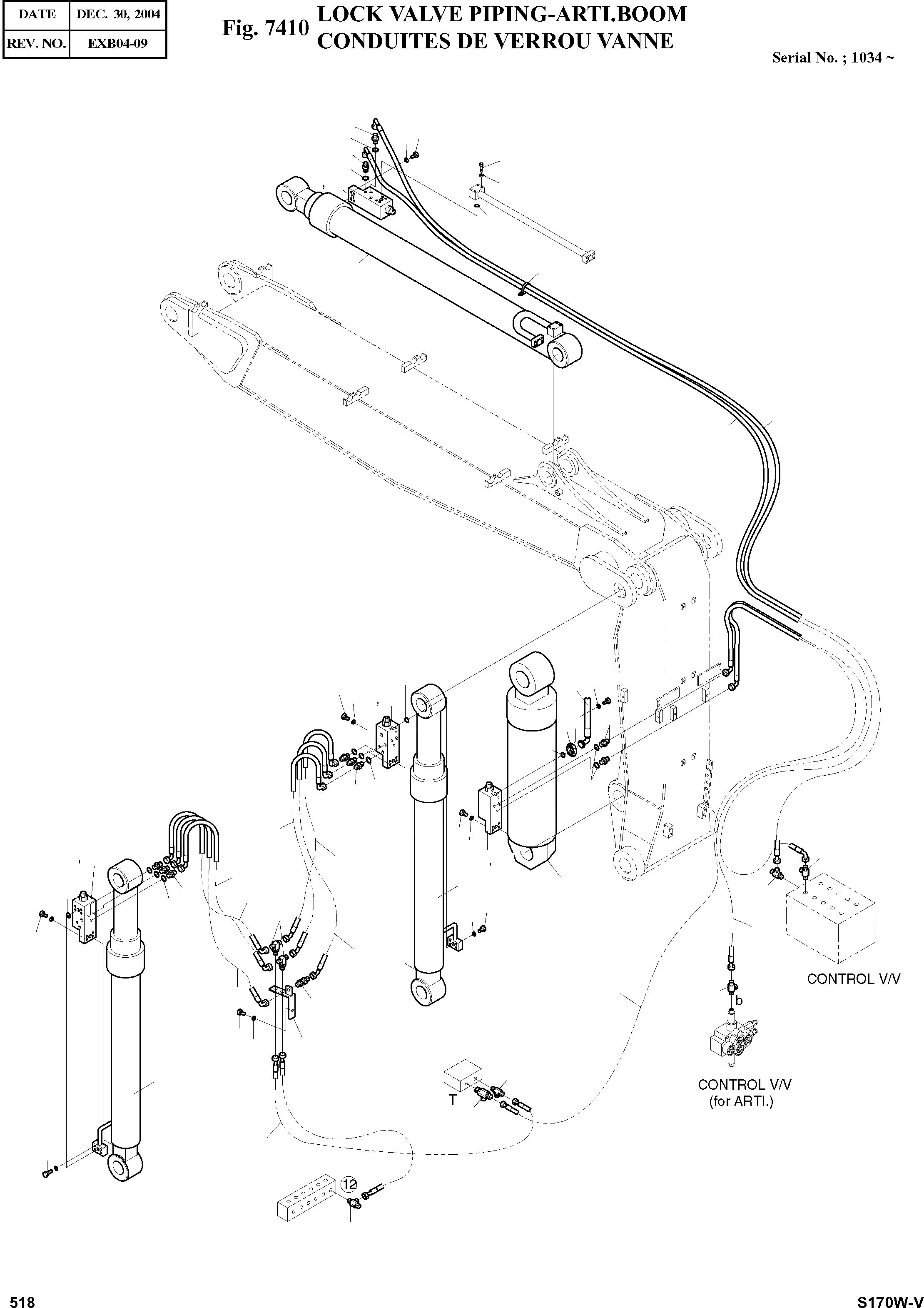 | DATE | DEC. 30, 2004 |
|---|---|
| REV. NO. | EXB04-09 |

Fig. 7410 LOCK VALVE PIPING-ARTI.BOOM
CONDUITES DE VERROU VANNE

Serial No. ; 1034 ~

CONTROL V/V

b

CONTROL V/V
(for ARTI.)

T

12

518

S170W-V