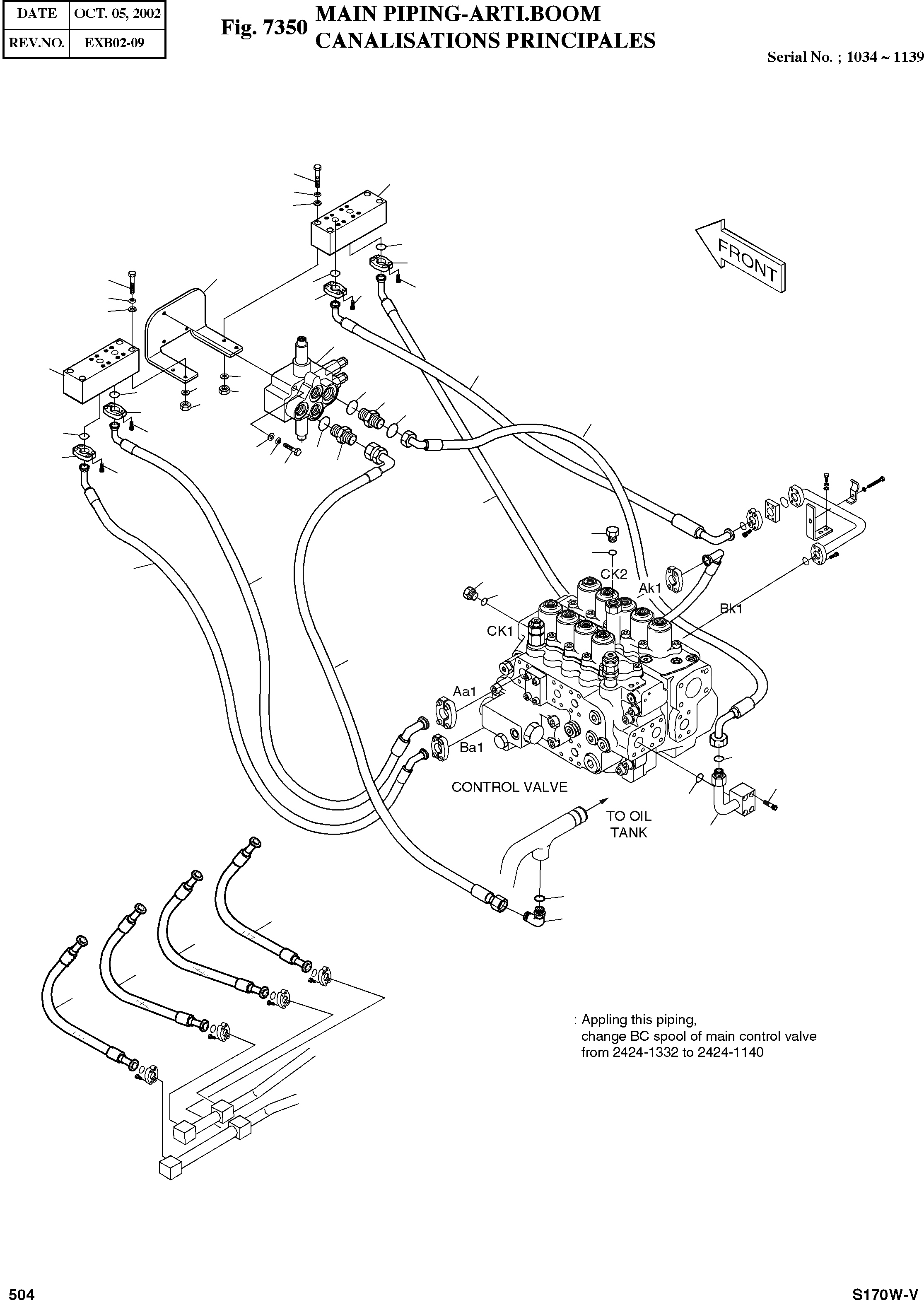 | DATE | OCT. 05, 2002 |
|---|---|
| REV.NO. | EXB02-09 |

Fig. 7350 MAIN PIPING-ARTI.BOOM
CANALISATIONS PRINCIPALES

Serial No. ; 1034 ~ 1139

FRONT

CK2

Ak1

Bk1

CK1

Aa1

Ba1

CONTROL VALVE

TO OIL TANK

: Appling this piping, change BC spool of main control valve from 2424-1332 to 2424-1140

504

S170W-V