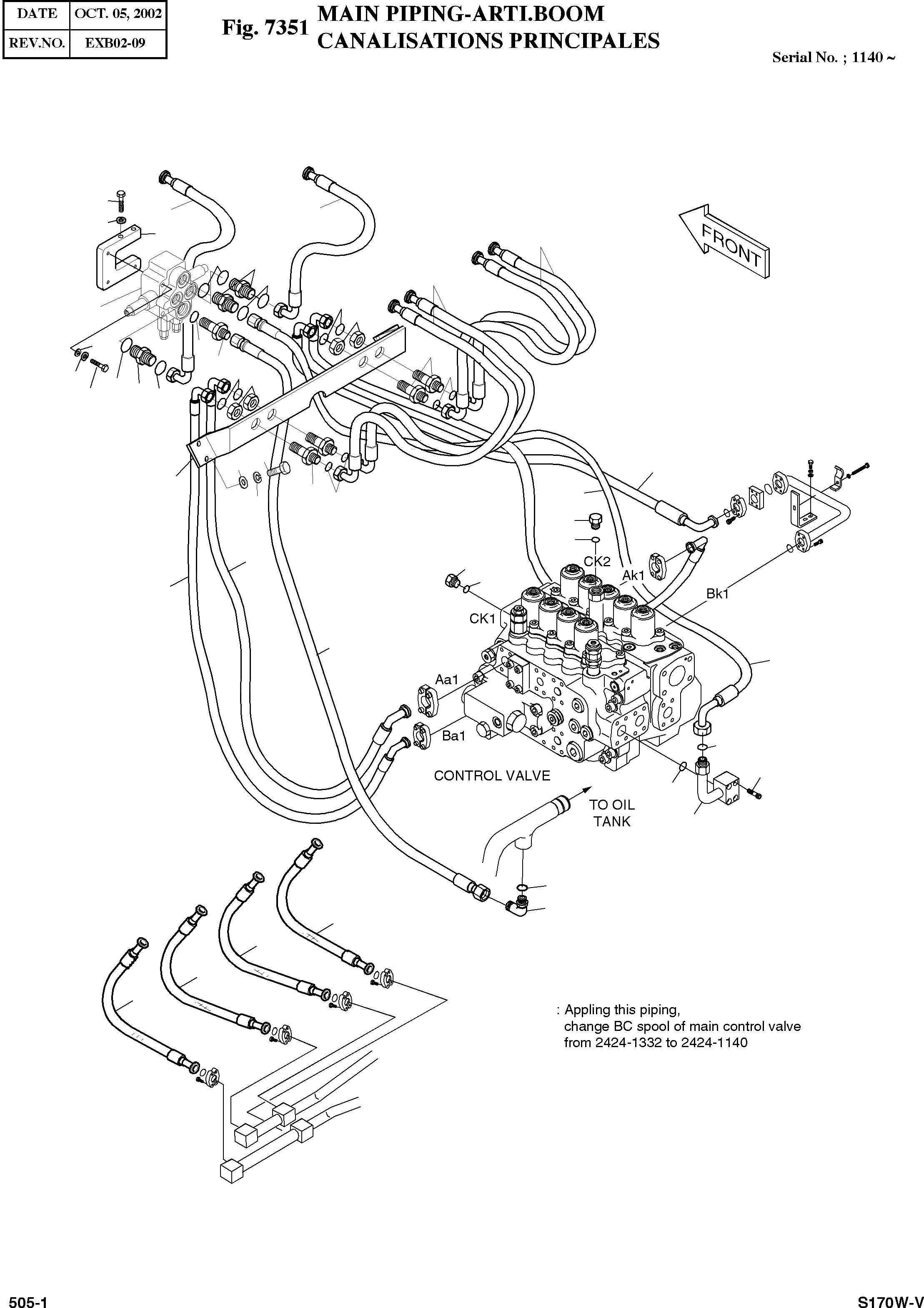 | DATE | OCT. 05, 2002 |
|---|---|
| REV.NO. | EXB02-09 |

Fig. 7351 MAIN PIPING-ARTI.BOOM
CANALISATIONS PRINCIPALES

Serial No. ; 1140 ~

FRONT

CK2

Ak1

Bk1

CK1

Aa1

Ba1

CONTROL VALVE

TO OIL TANK

: Appling this piping, change BC spool of main control valve from 2424-1332 to 2424-1140

505-1

S170W-V