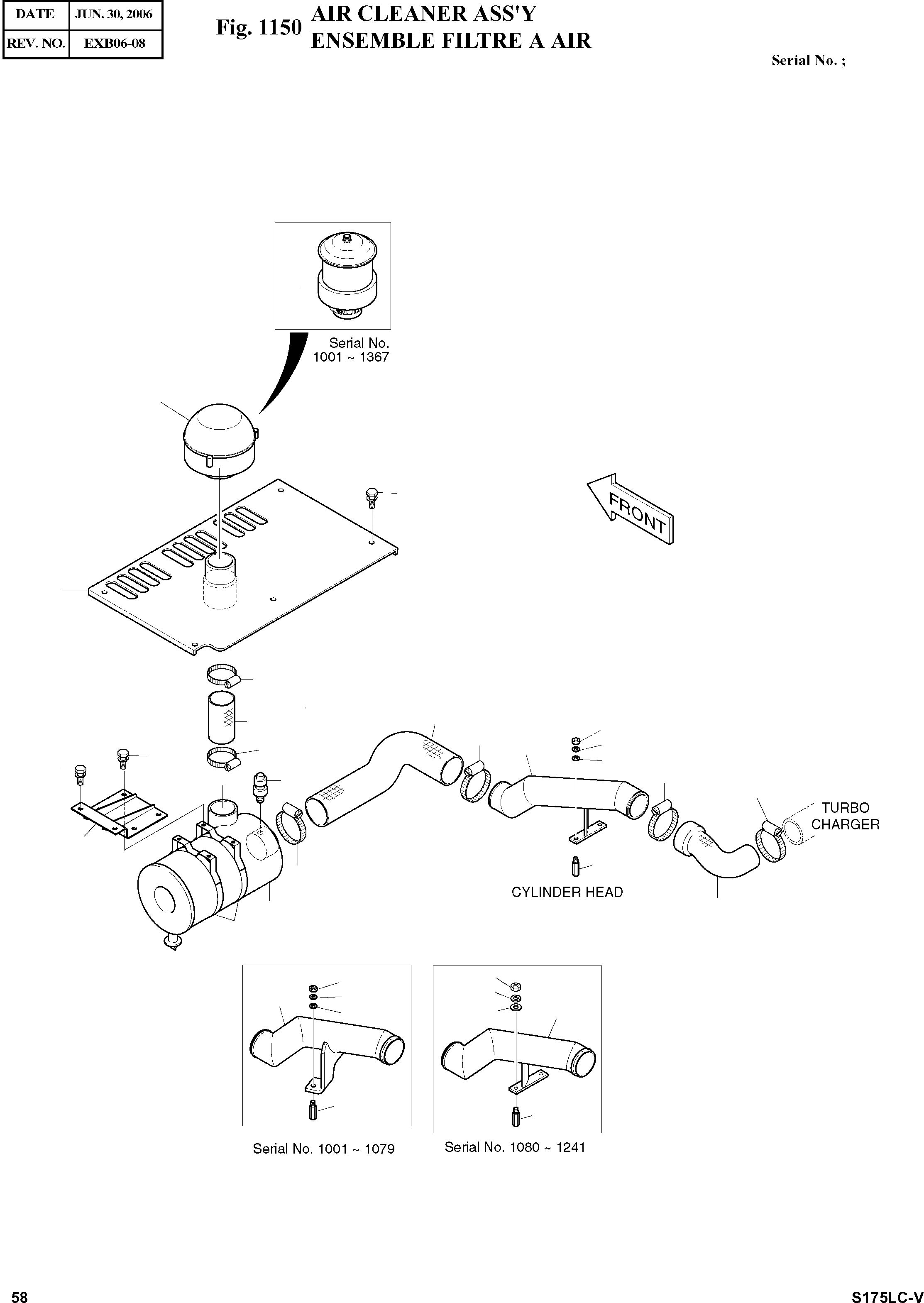 | DATE | JUN. 30, 2006 |
|---|---|
| REV. NO. | EXB06-08 |

Fig. 1150 AIR CLEANER ASS'Y
ENSEMBLE FILTRE A AIR

Serial No. ;

Serial No.
1001 ~ 1367

FRONT

TURBO
CHARGER

CYLINDER HEAD

Serial No. 1001 ~ 1079

Serial No. 1080 ~ 1241

58

S175LC-V