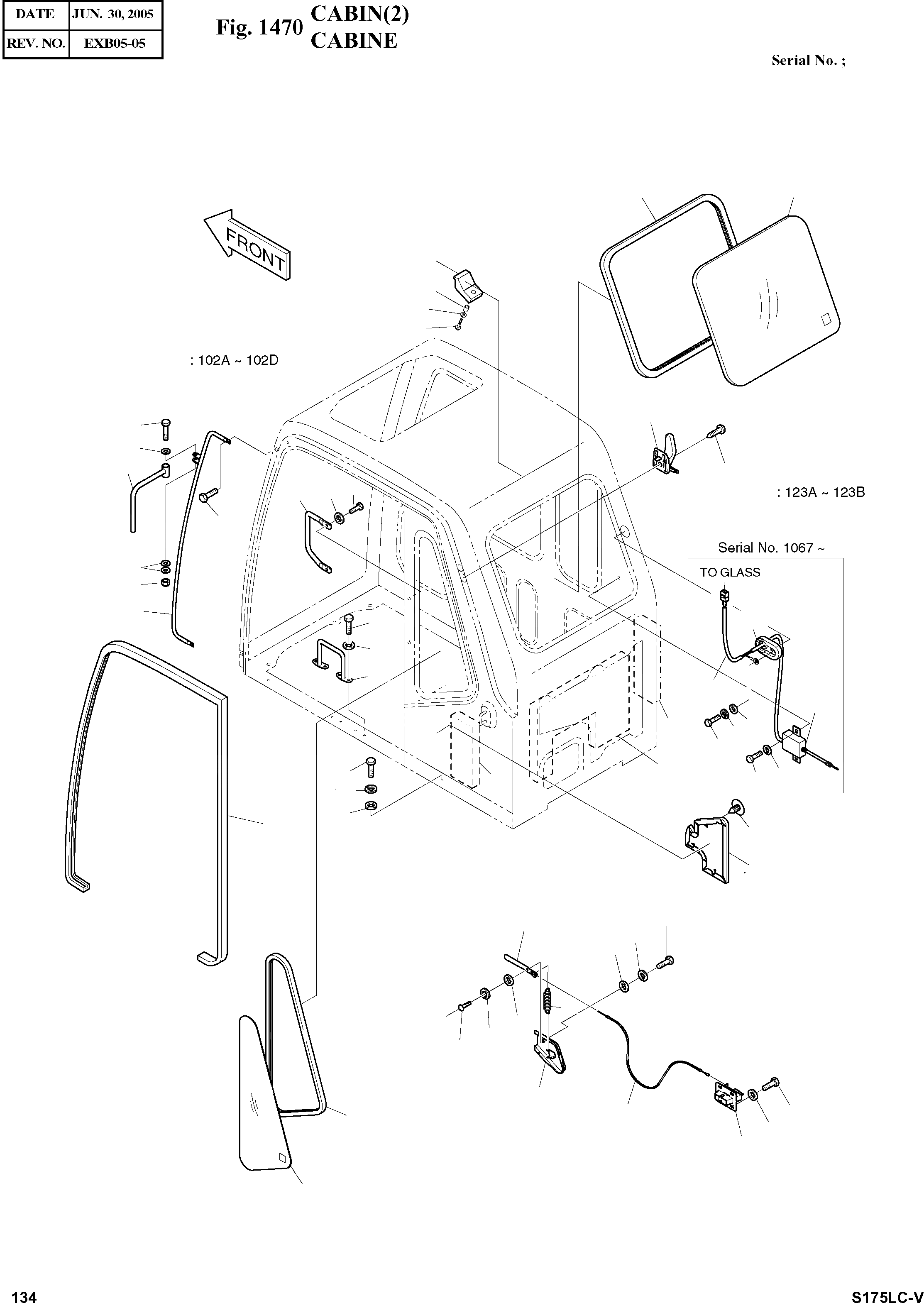 | DATE | JUN. 30, 2005 |
|---|---|
| REV. NO. | EXB05-05 |

Fig. 1470 CABIN(2)
CABINE

Serial No. ;

FRONT

: 102A ~ 102D

: 123A ~ 123B

Serial No. 1067 ~

TO GLASS

134

S175LC-V