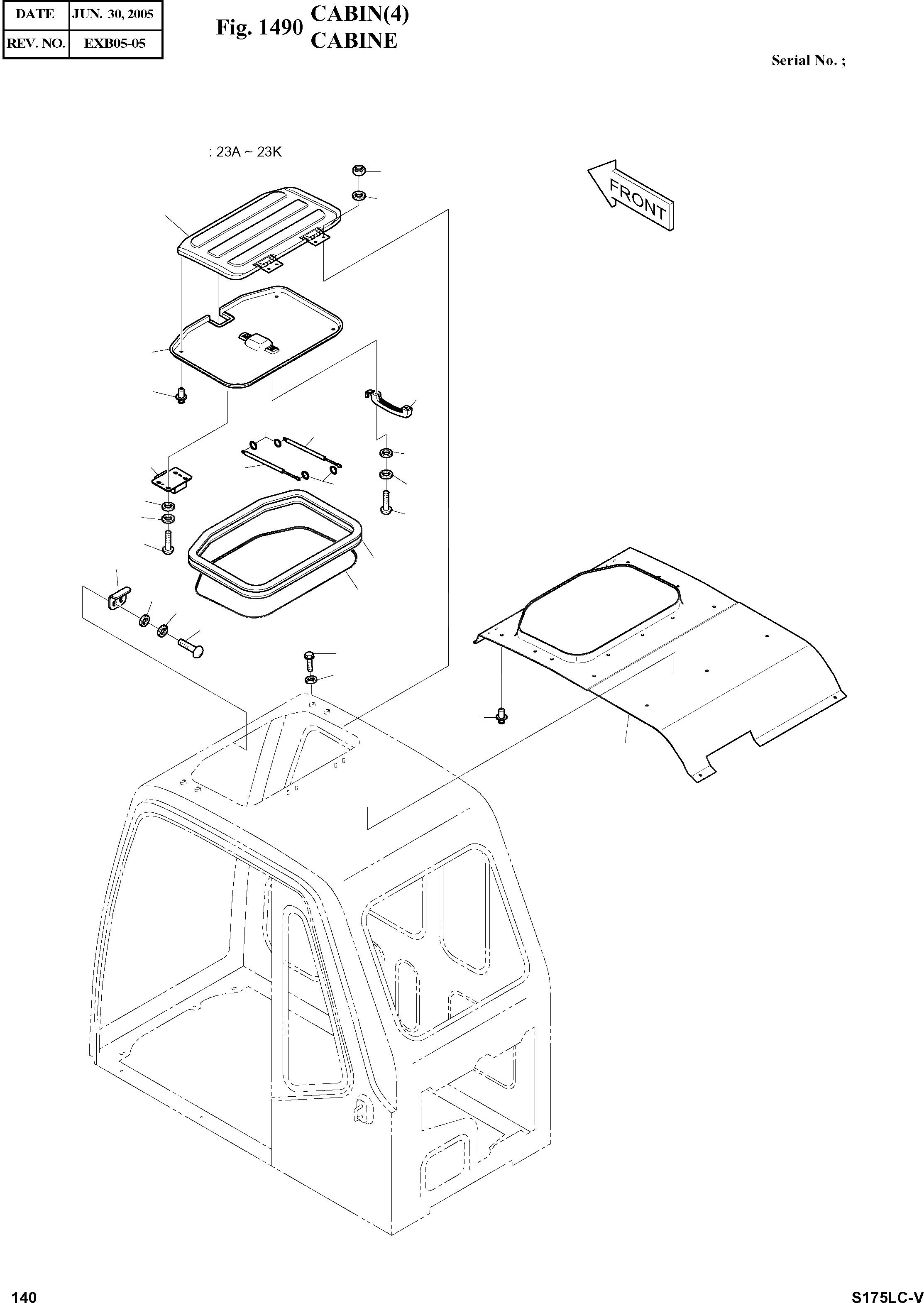 | DATE | JUN. 30, 2005 |
|---|---|
| REV. NO. | EXB05-05 |

Fig. 1490 CABIN(4)
CABINE

Serial No. ;

: 23A ~ 23K

FRONT

140

S175LC-V