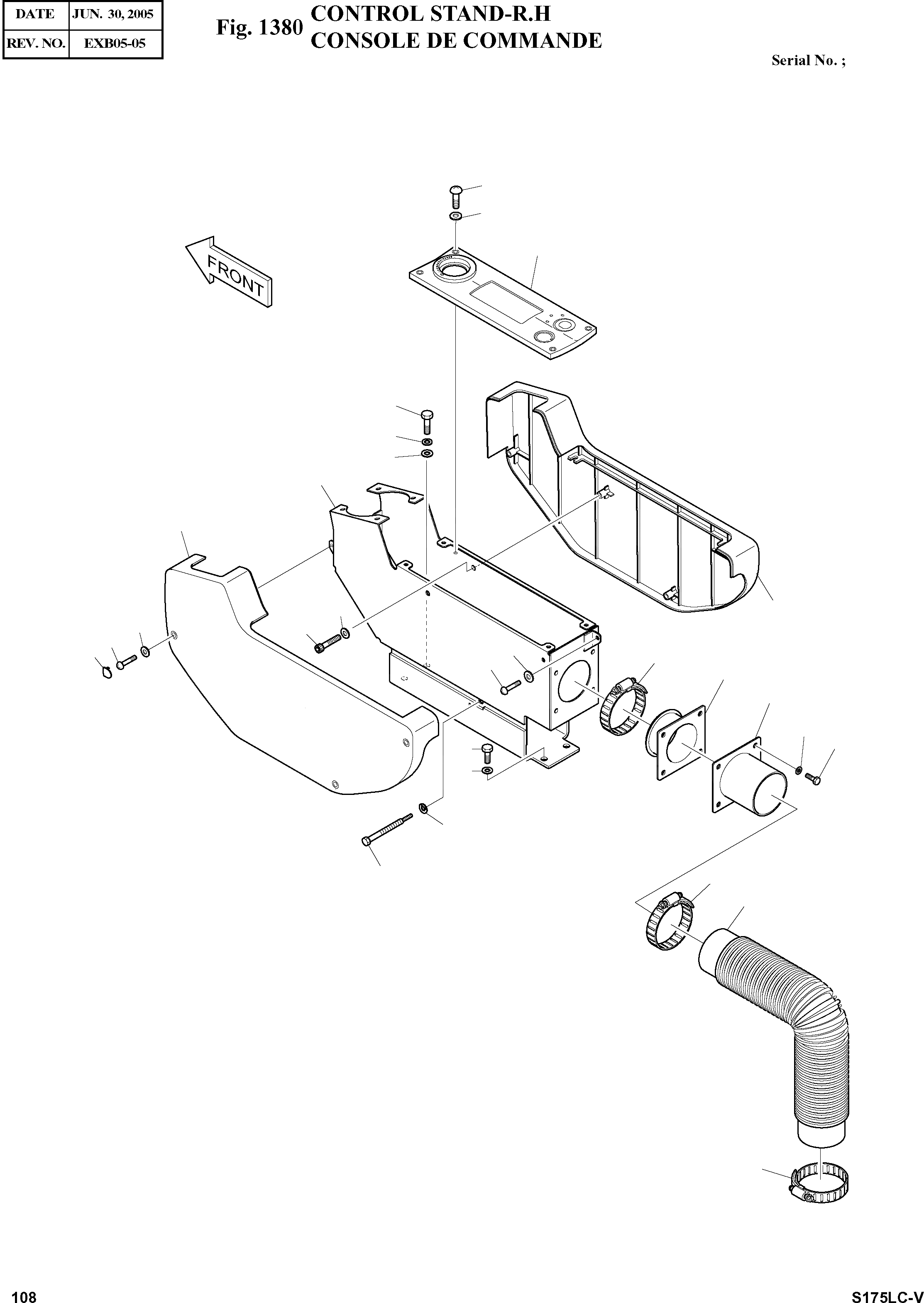 | DATE | JUN. 30, 2005 |
|---|---|
| REV. NO. | EXB05-05 |

Fig. 1380 CONTROL STAND-R.H
CONSOLE DE COMMANDE

Serial No. ;

FRONT

108

S175LC-V