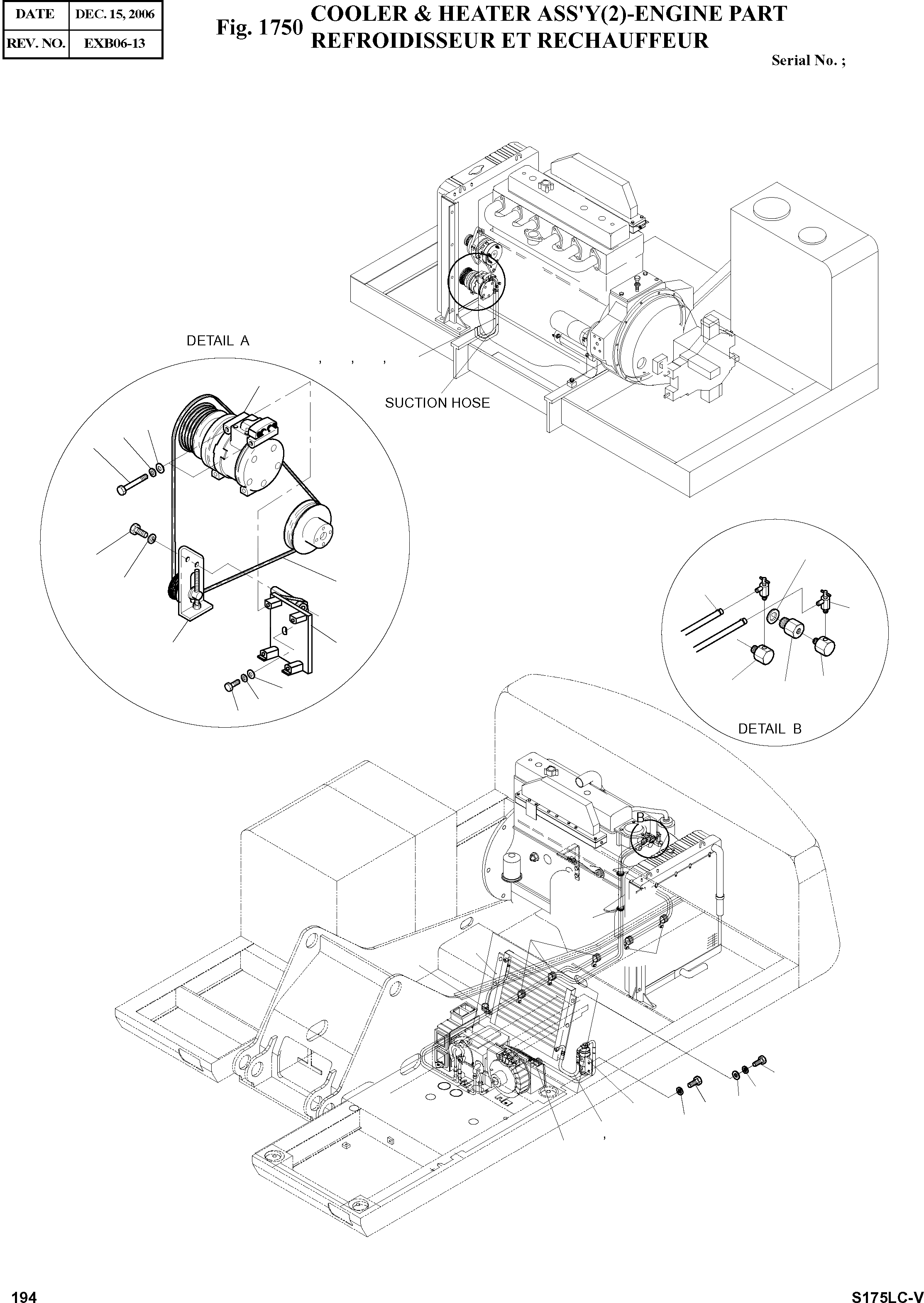 | DATE | DEC. 15, 2006 |
|---|---|
| REV. NO. | EXB06-13 |

Fig. 1750 COOLER & HEATER ASS'Y(2)-ENGINE PART
REFROIDISSEUR ET RECHAUFFEUR

Serial No. ;

DETAIL A

, , ,

SUCTION HOSE

DETAIL B

B

,

194

S175LC-V