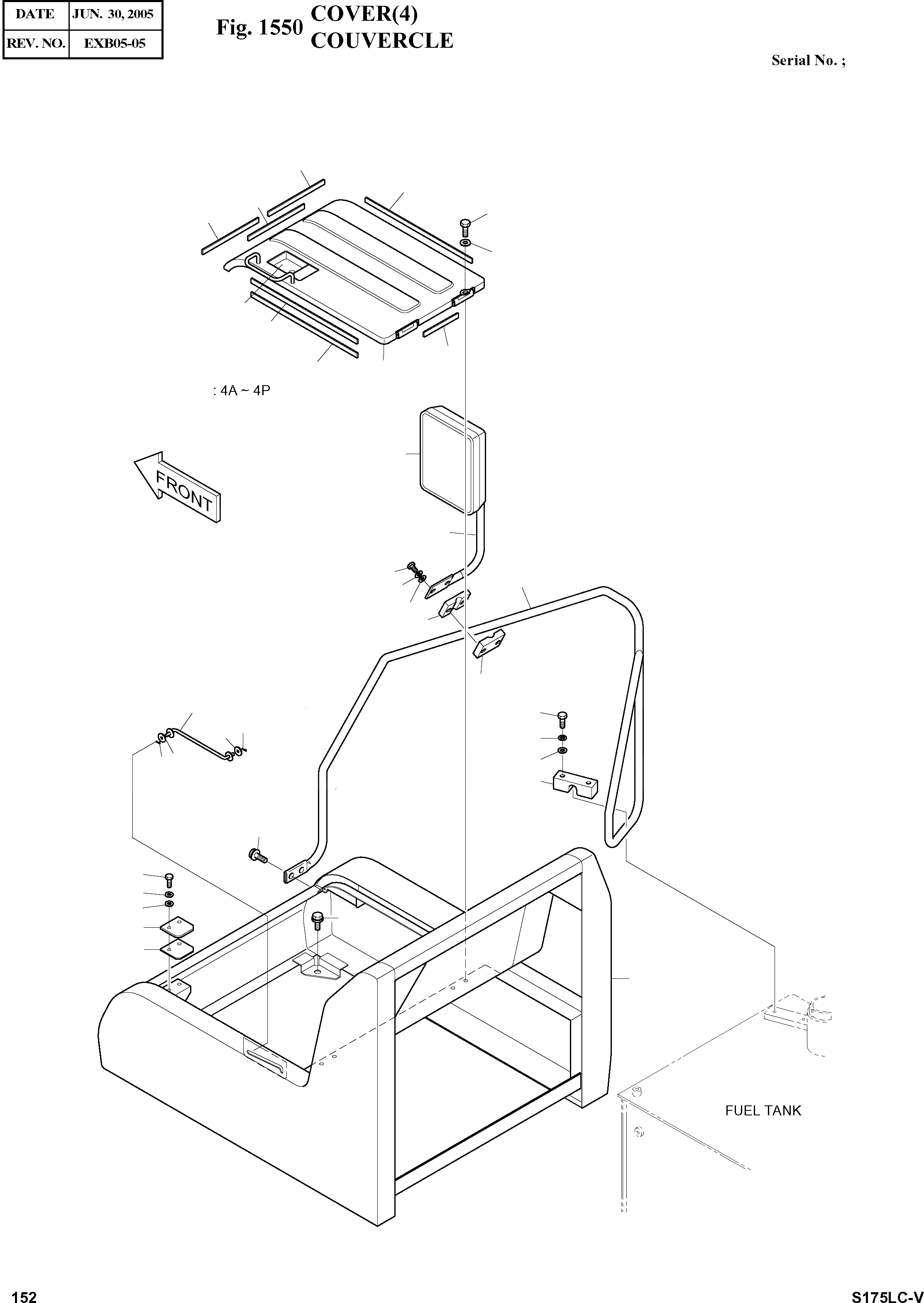 | DATE | JUN. 30, 2005 |
|---|---|
| REV. NO. | EXB05-05 |

Fig. 1550 COVER(4)
COUVERCLE

Serial No. ;

: 4A ~ 4P

FRONT

FUEL TANK

152

S175LC-V