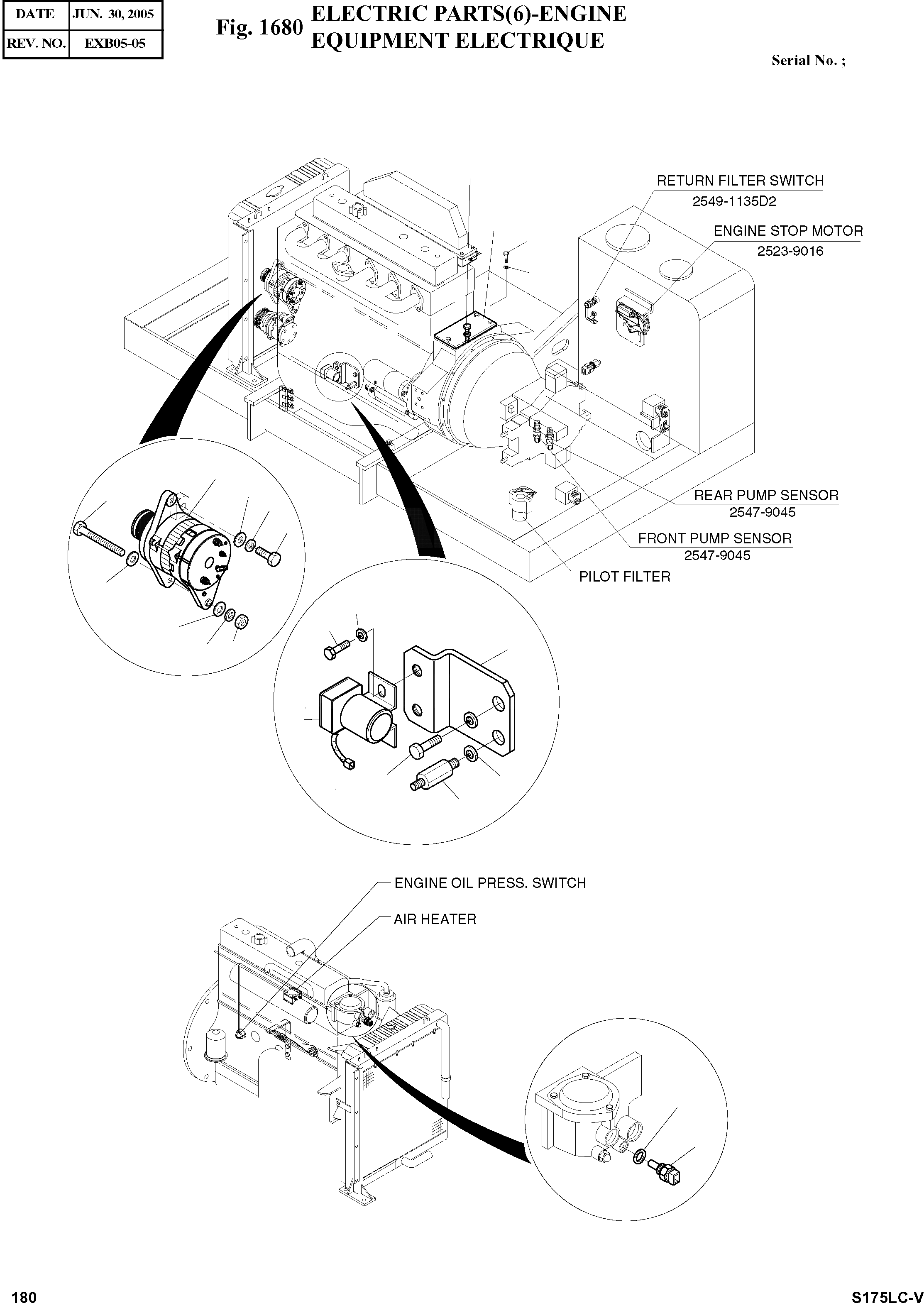 | DATE | JUN. 30, 2005 |
|---|---|
| REV. NO. | EXB05-05 |

Fig. 1680 ELECTRIC PARTS(6)-ENGINE
EQUIPMENT ELECTRIQUE

Serial No. ;

RETURN FILTER SWITCH
2549-1135D2

ENGINE STOP MOTOR
2523-9016

REAR PUMP SENSOR
2547-9045

FRONT PUMP SENSOR
2547-9045

PILOT FILTER

ENGINE OIL PRESS. SWITCH

AIR HEATER

180

S175LC-V