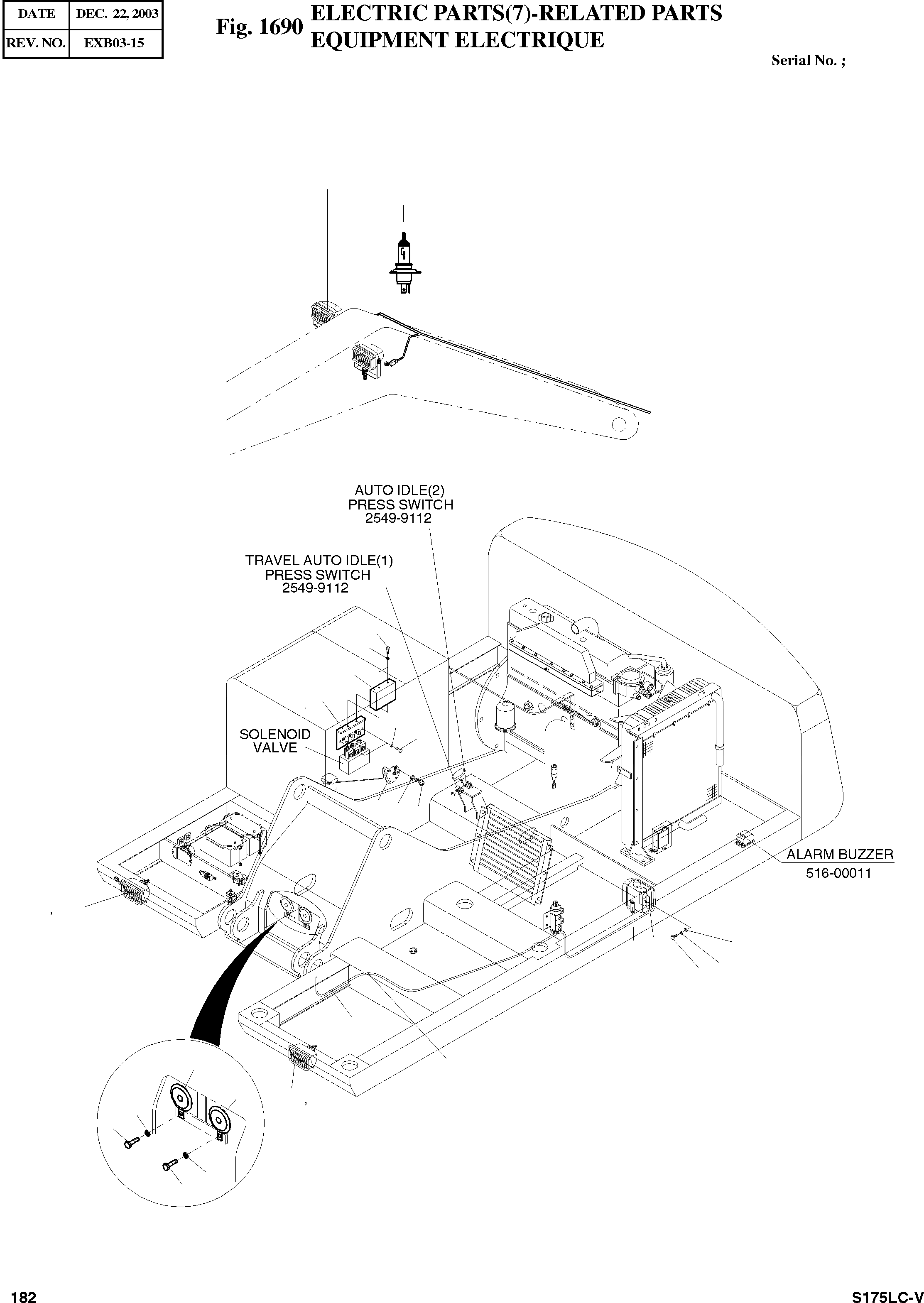 | DATE | DEC. 22, 2003 |
|---|---|
| REV. NO. | EXB03-15 |

Fig. 1690 ELECTRIC PARTS(7)-RELATED PARTS
EQUIPMENT ELECTRIQUE

Serial No. ;

AUTO IDLE(2)
PRESS SWITCH
2549-9112

TRAVEL AUTO IDLE(1)
PRESS SWITCH
2549-9112

SOLENOID
VALVE

ALARM BUZZER
516-00011

182

S175LC-V