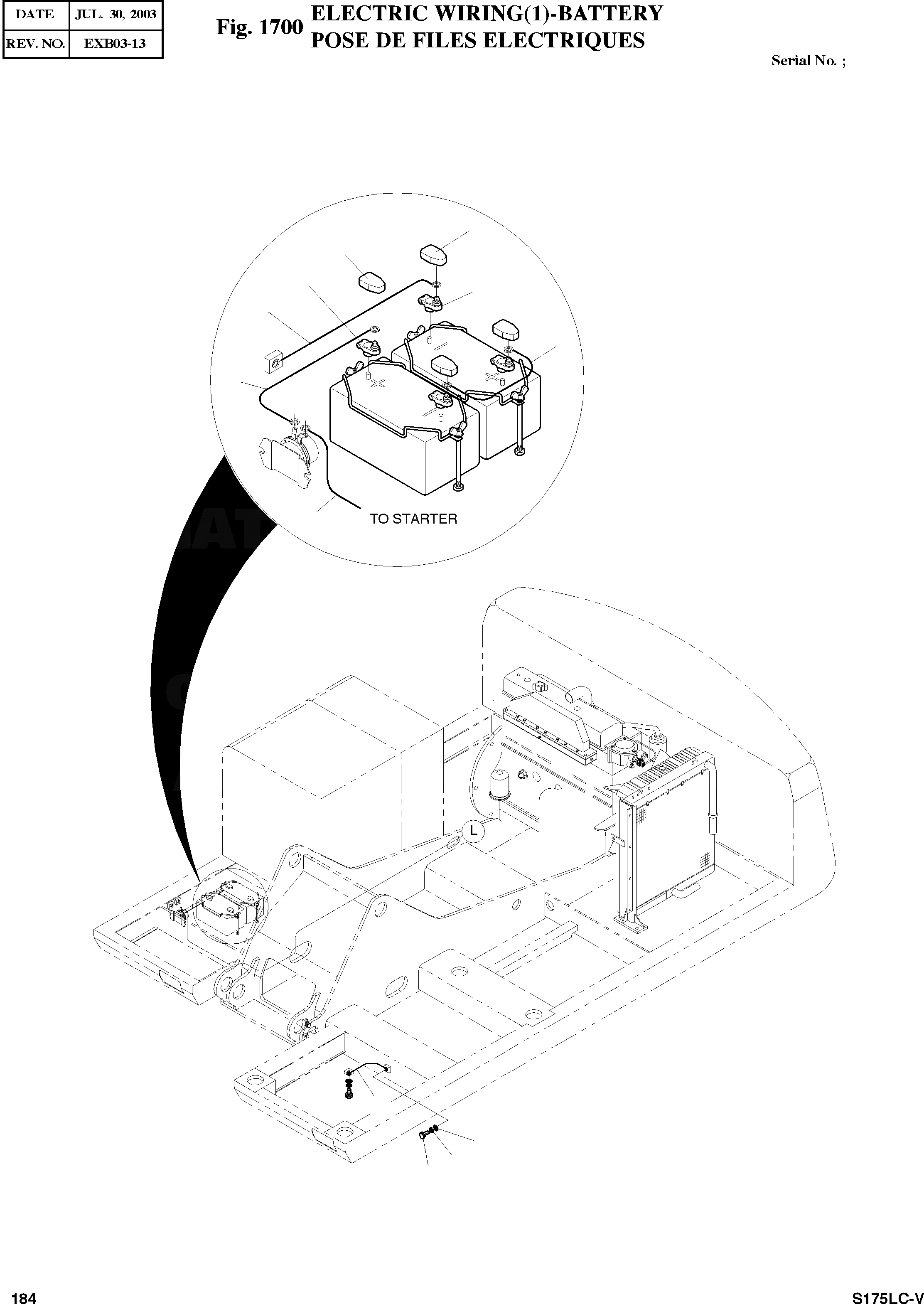 | DATE | JUL. 30, 2003 |
|---|---|
| REV. NO. | EXB03-13 |

Fig. 1700 ELECTRIC WIRING(1)-BATTERY
POSE DE FILES ELECTRIQUES

Serial No. ;

TO STARTER

L

184

S175LC-V