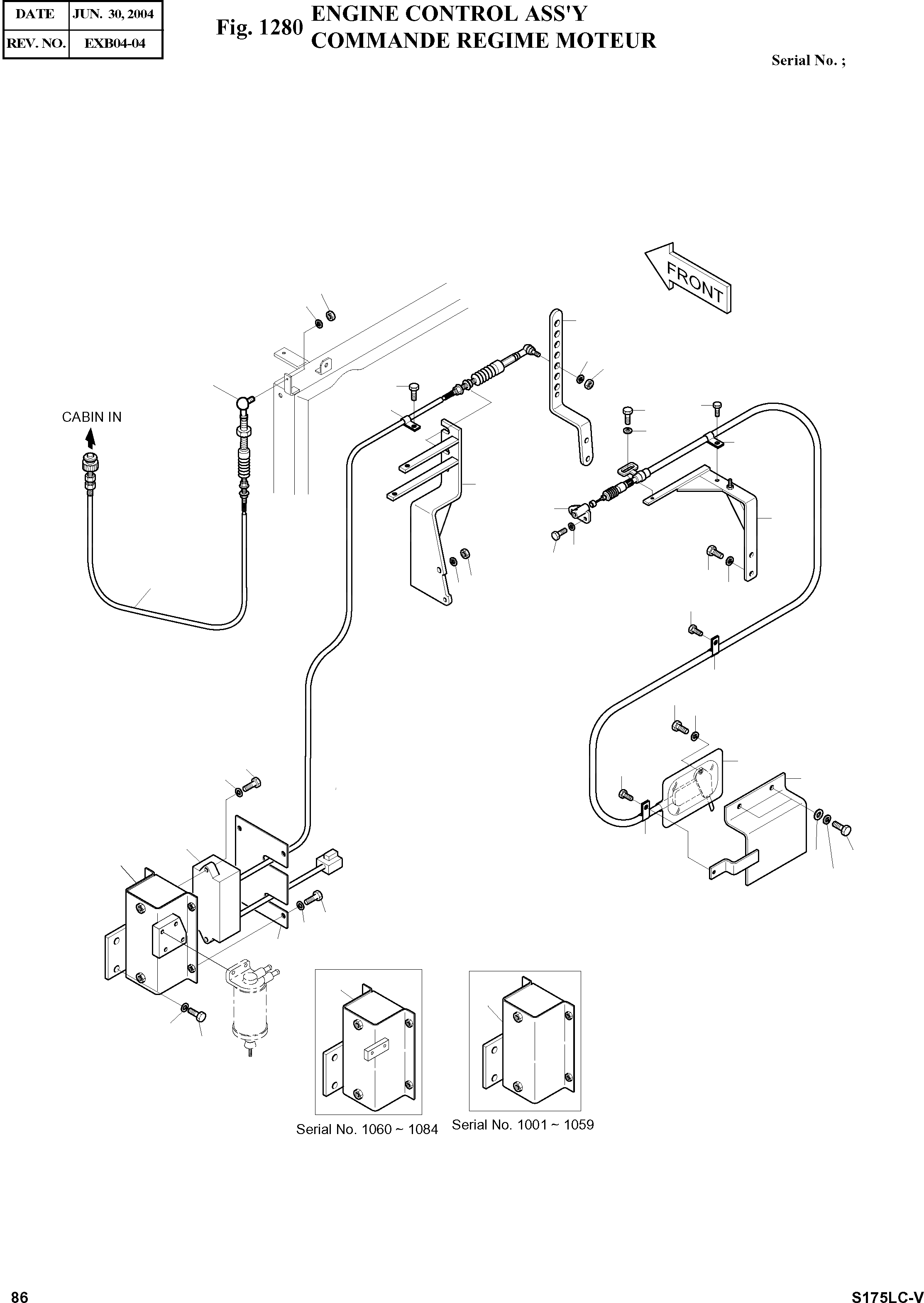 | DATE | JUN. 30, 2004 |
|---|---|
| REV. NO. | EXB04-04 |

Fig. 1280 ENGINE CONTROL ASS'Y
COMMANDE REGIME MOTEUR

Serial No. ;

FRONT

CABIN IN

Serial No. 1060 ~ 1084

Serial No. 1001 ~ 1059

86

S175LC-V