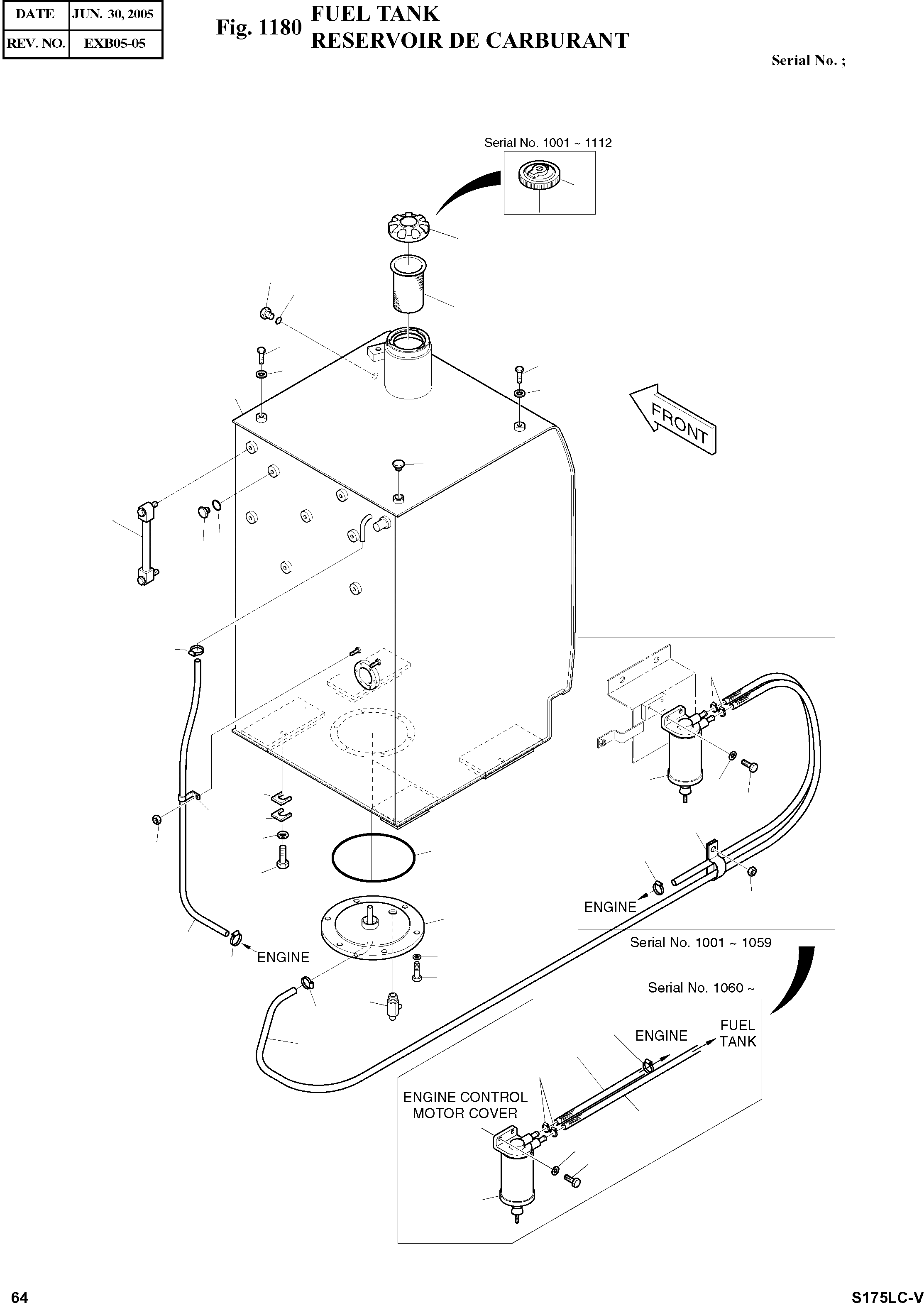 | DATE | JUN. 30, 2005 |
|---|---|
| REV. NO. | EXB05-05 |

Fig. 1180 FUEL TANK
RESERVOIR DE CARBURANT

Serial No. ;

Serial No. 1001 ~ 1112

FRONT

ENGINE

ENGINE

Serial No. 1001 ~ 1059

Serial No. 1060 ~

ENGINE

FUEL TANK

ENGINE CONTROL MOTOR COVER

64

S175LC-V