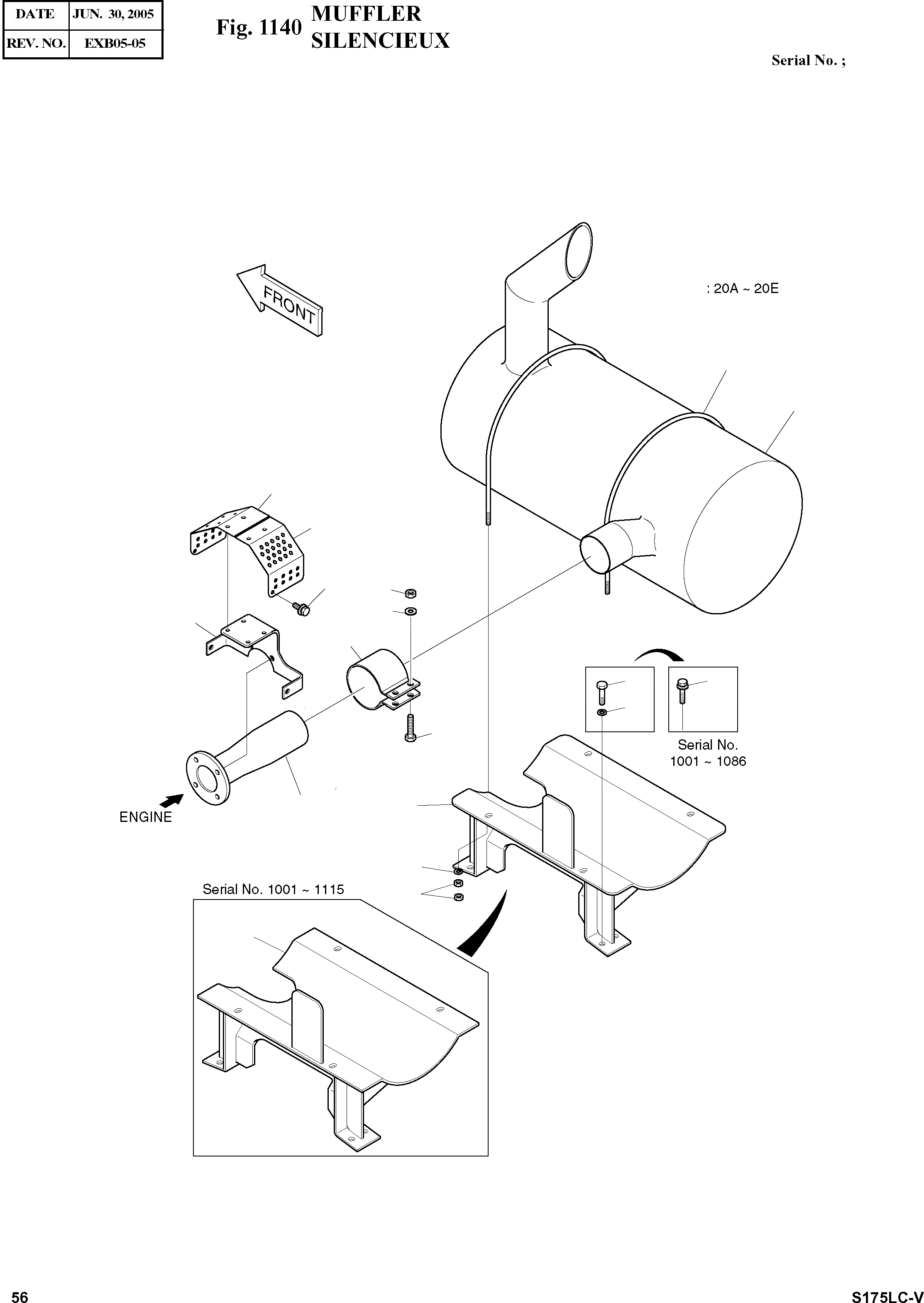 | DATE | JUN. 30, 2005 |
|---|---|
| REV. NO. | EXB05-05 |

Fig. 1140 MUFFLER SILENCIEUX

Serial No. ;

FRONT

: 20A ~ 20E

Serial No. 1001 ~ 1086

ENGINE

Serial No. 1001 ~ 1115

56

S175LC-V