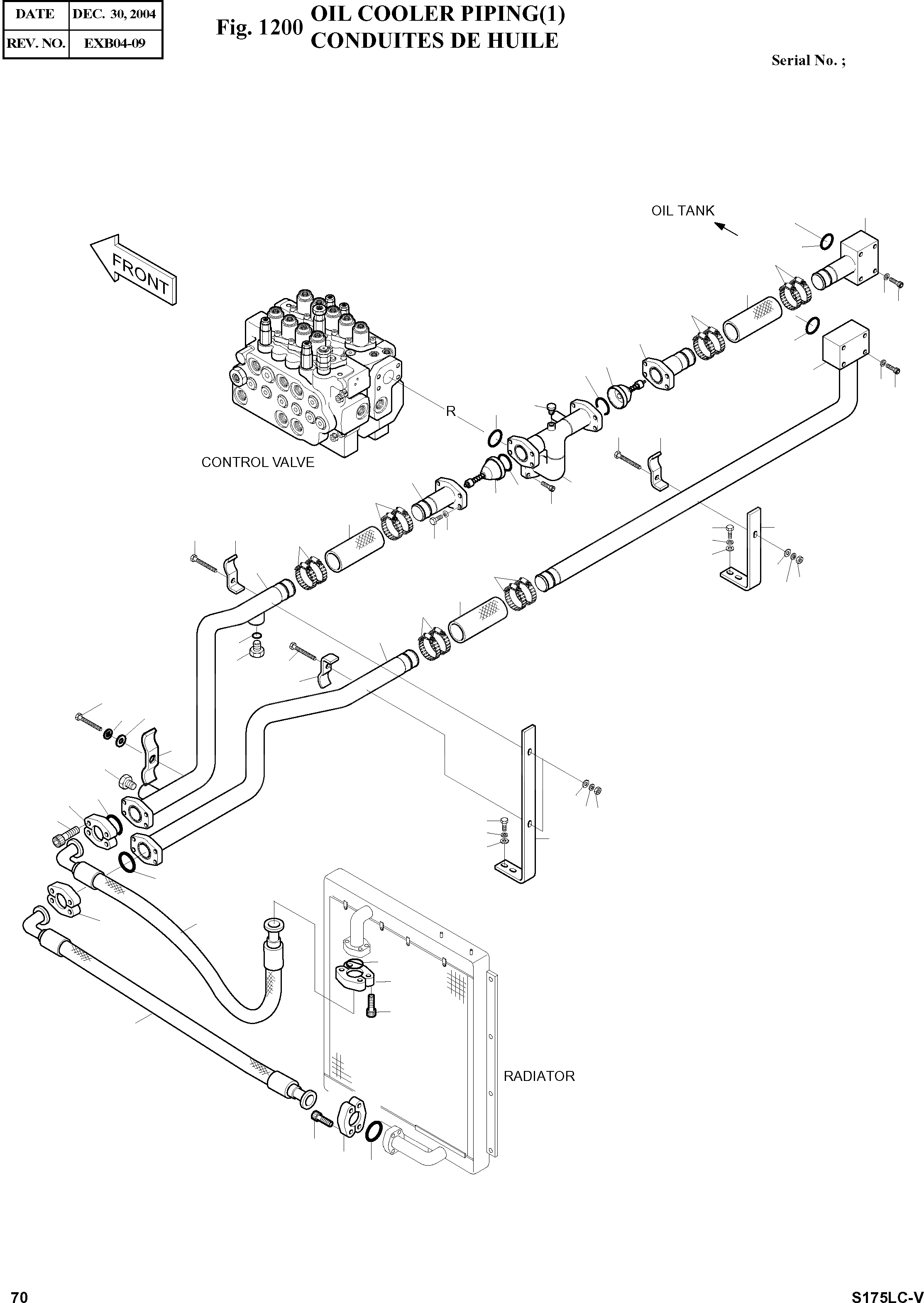 | DATE | DEC. 30, 2004 |
|---|---|
| REV. NO. | EXB04-09 |

Fig. 1200 OIL COOLER PIPING(1)
CONDUITES DE HUILE

Serial No. ;

OIL TANK

FRONT

R

CONTROL VALVE

RADIATOR

70

S175LC-V