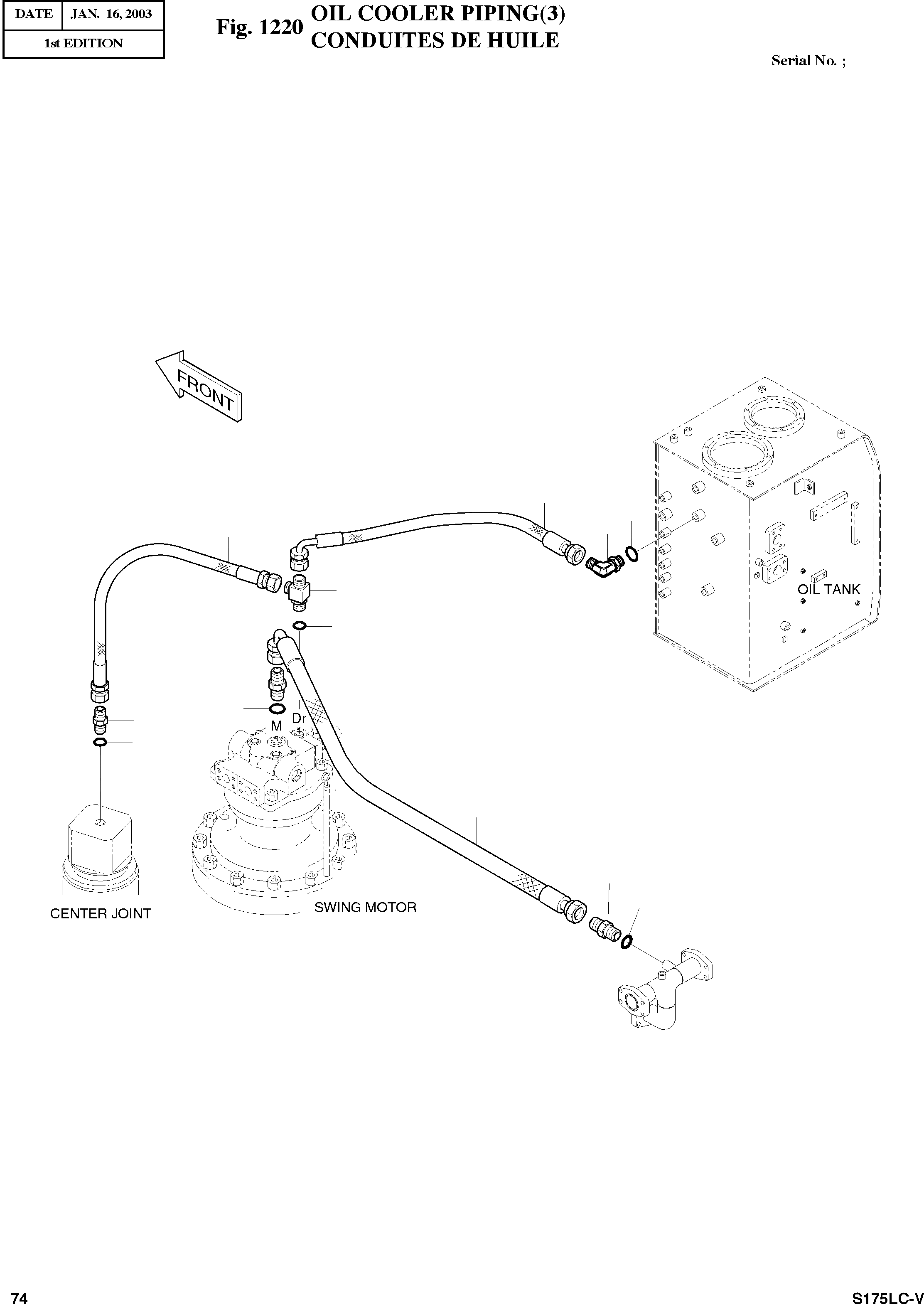 | DATE | JAN. 16, 2003 |
|---|---|
| 1st EDITION | |

Fig. 1220 OIL COOLER PIPING(3)
CONDUITES DE HUILE

Serial No. ;

FRONT

OIL TANK

M

Dr

CENTER JOINT

SWING MOTOR

74

S175LC-V