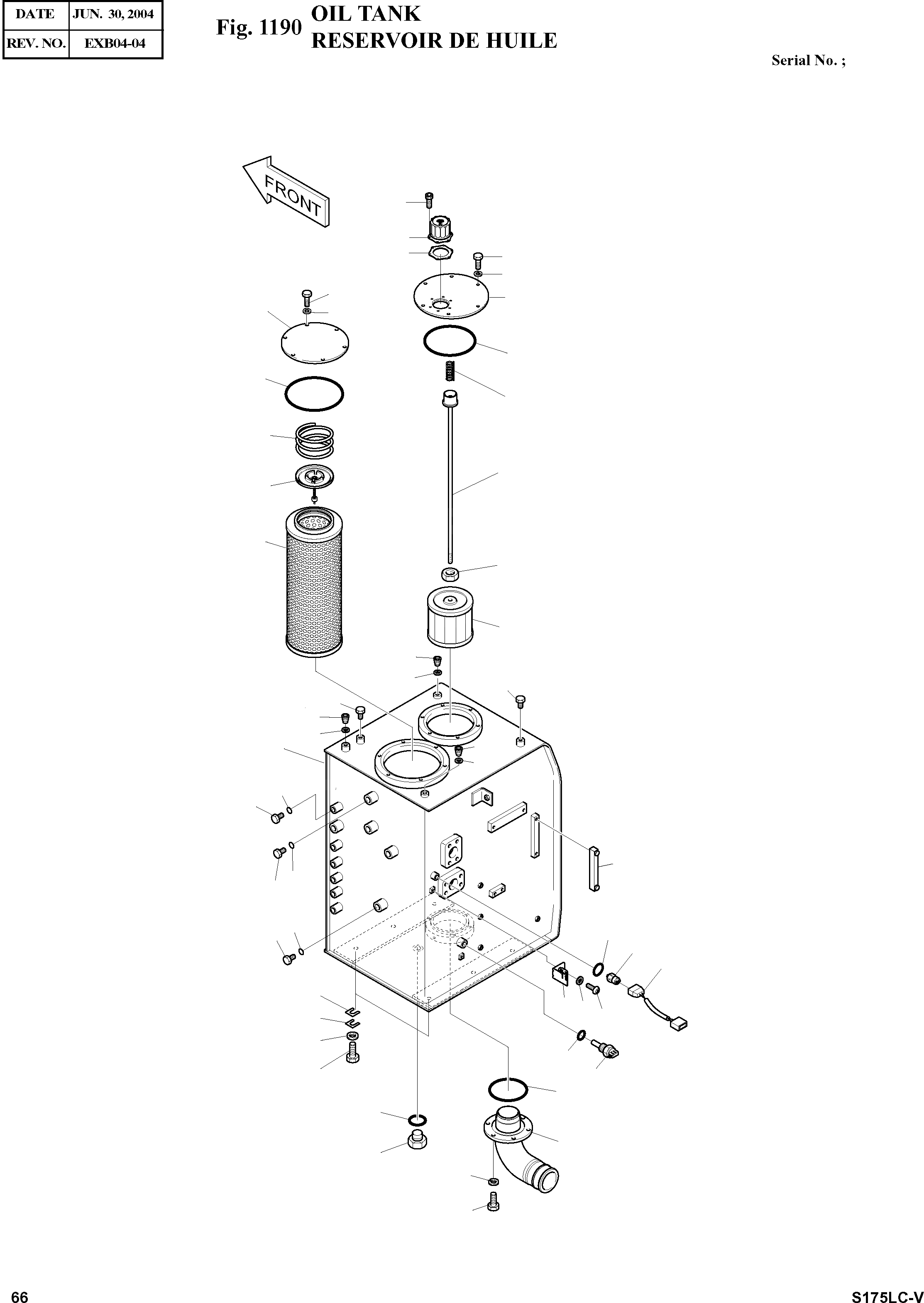 | DATE | JUN. 30, 2004 |
|---|---|
| REV. NO. | EXB04-04 |

Fig. 1190 OIL TANK
RESERVOIR DE HUILE

Serial No. ;

FRONT

66

S175LC-V