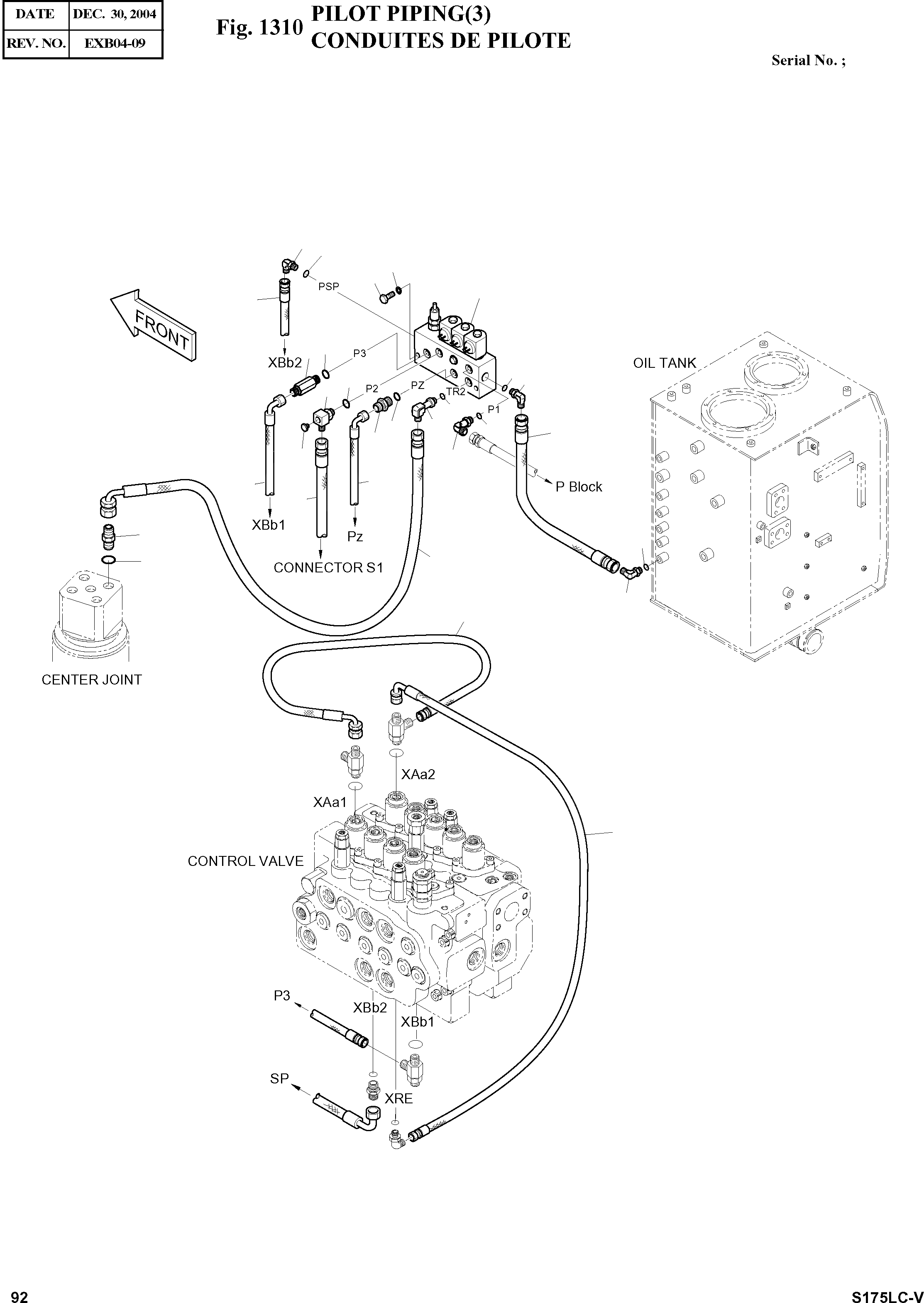 | DATE | DEC. 30, 2004 |
|---|---|
| REV. NO. | EXB04-09 |

Fig. 1310 PILOT PIPING(3)
CONDUITES DE PILOTE

Serial No. ;

FRONT

PSP

XBb2

P3

P2

PZ

TR2

P1

OIL TANK

P Block

XBb1

Pz

CONNECTOR S1

CENTER JOINT

XAa2

XAa1

CONTROL VALVE

P3

XBb2

XBb1

SP

XRE

92

S175LC-V