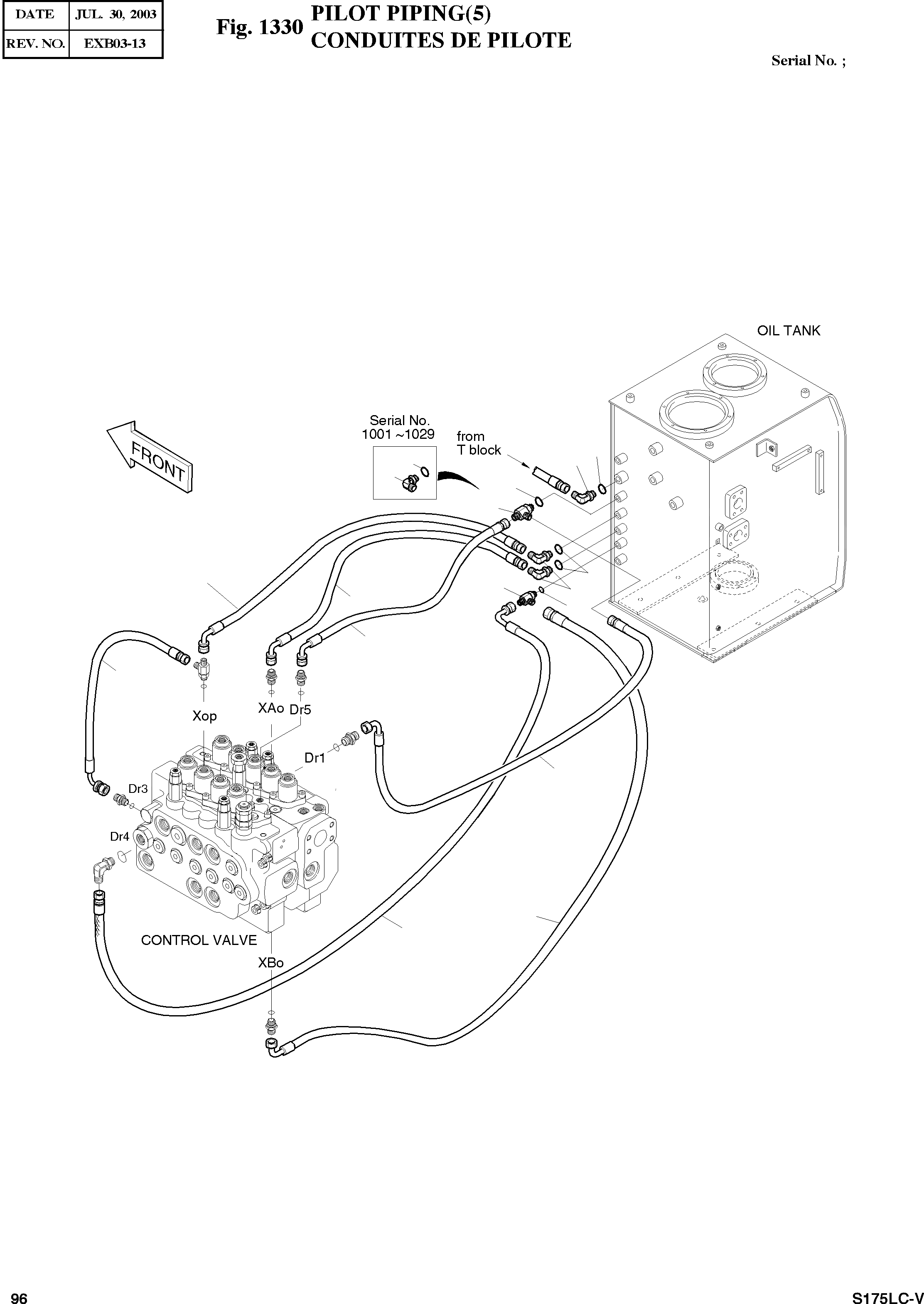 | DATE | JUL. 30, 2003 |
|---|---|
| REV. NO. | EXB03-13 |

Fig. 1330 PILOT PIPING(5)
CONDUITES DE PILOTE

Serial No. ;

OIL TANK

Serial No.
1001 ~1029

from
T block

FRONT

Xop

XAo

Dr5

Dr1

Dr3

Dr4

CONTROL VALVE

XBo

96

S175LC-V