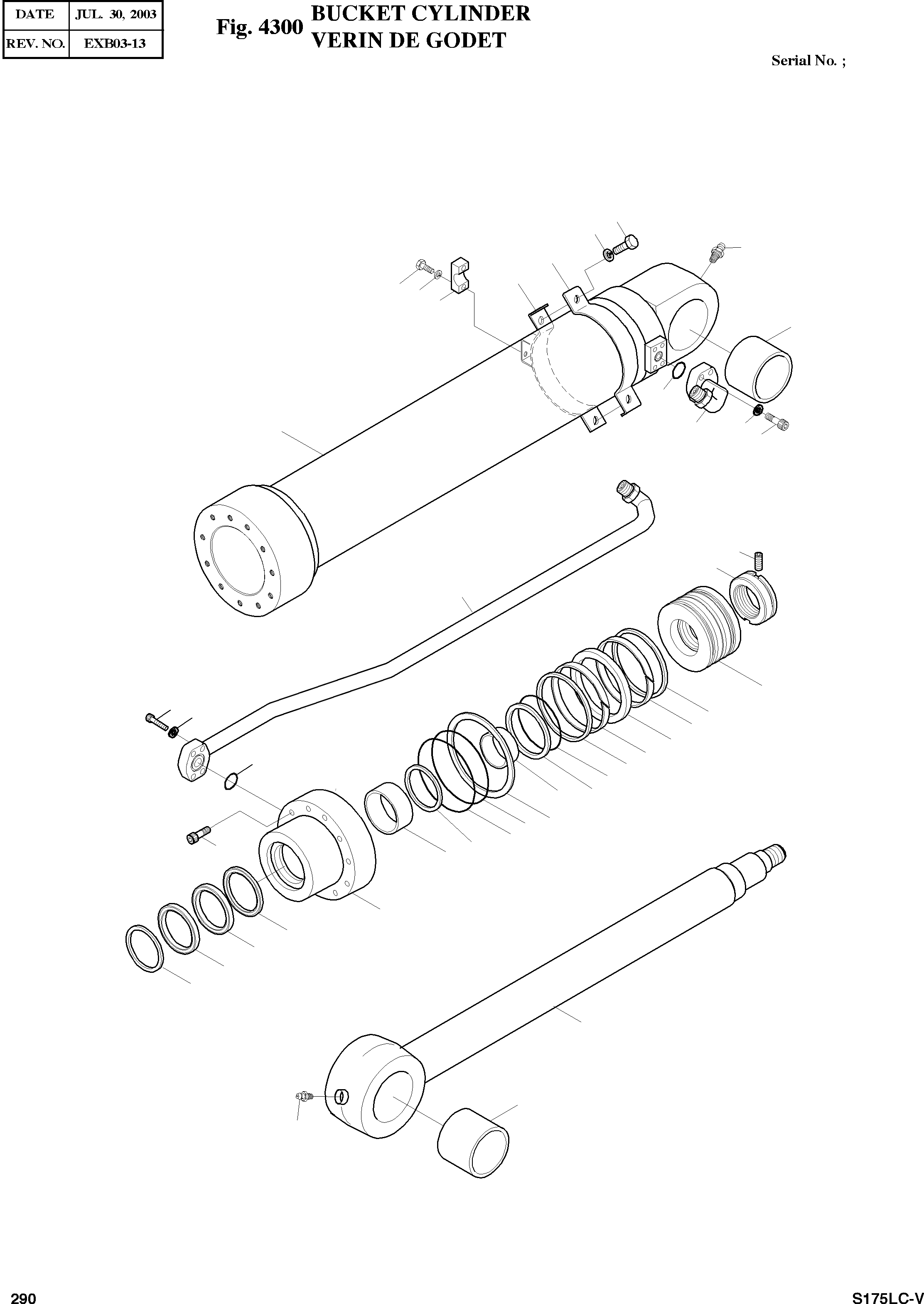 | DATE | JUL. 30, 2003 |
|---|---|
| REV. NO. | EXB03-13 |

Fig. 4300 BUCKET CYLINDER
VERIN DE GODET

Serial No. ;

290

S175LC-V