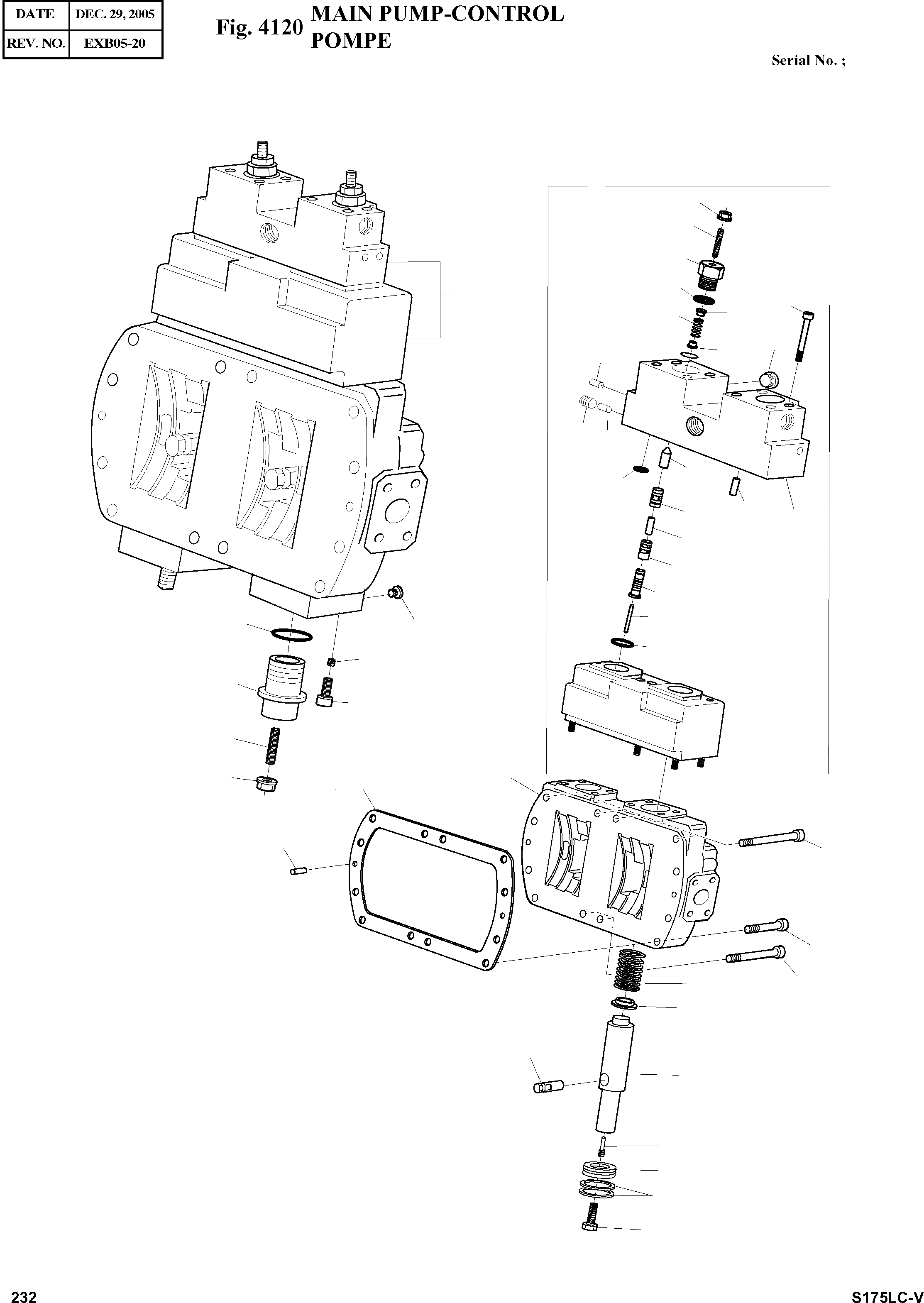 | DATE | DEC. 29, 2005 |
|---|---|
| REV. NO. | EXB05-20 |

Fig. 4120 MAIN PUMP-CONTROL POMPE

Serial No. ;

232

S175LC-V