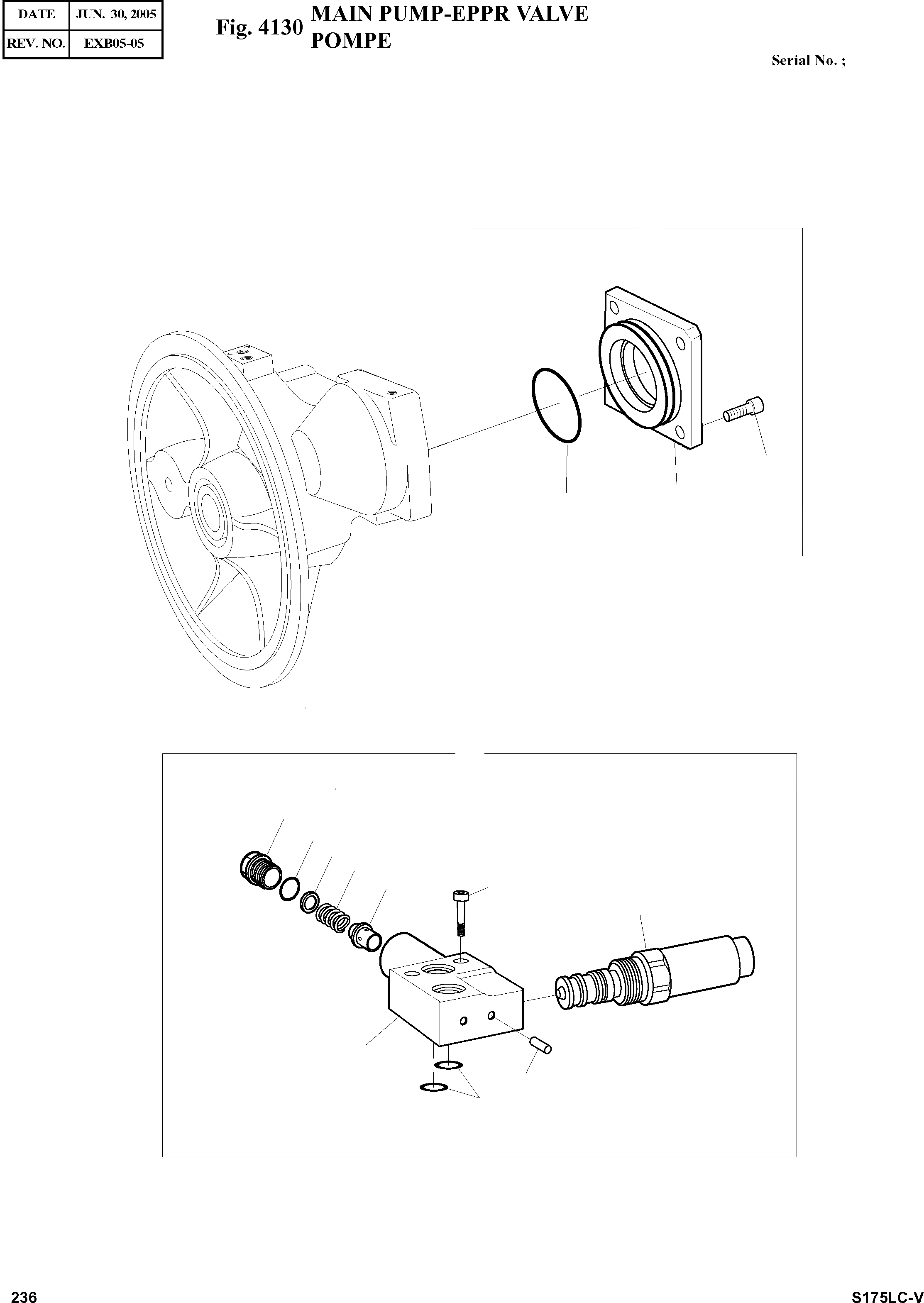 | DATE | JUN. 30, 2005 |
|---|---|
| REV. NO. | EXB05-05 |

Fig. 4130 MAIN PUMP-EPPR VALVE
POMPE

Serial No. ;

236

S175LC-V