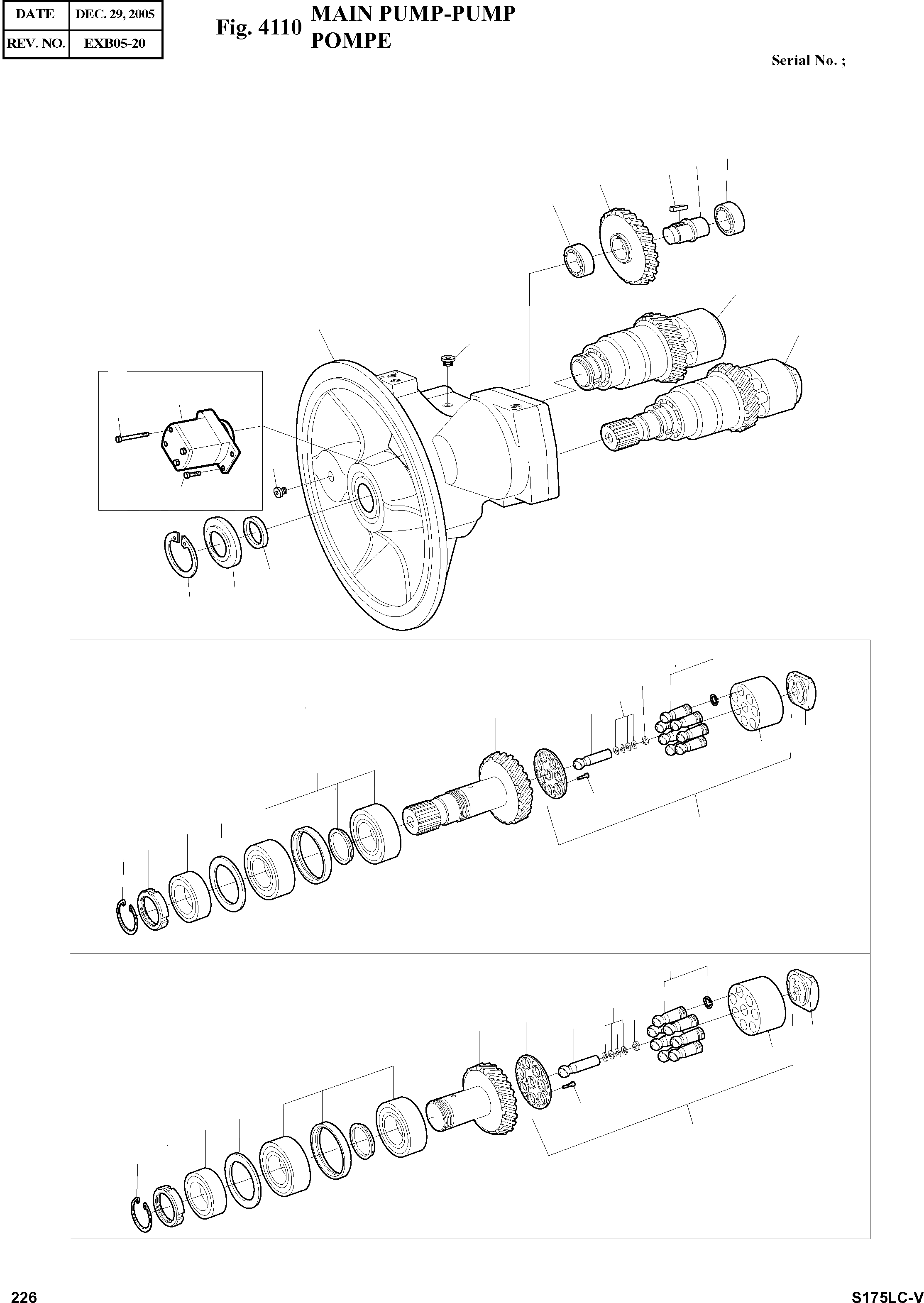 | DATE | DEC. 29, 2005 |
|---|---|
| REV. NO. | EXB05-20 |

Fig. 4110 MAIN PUMP-PUMP
POMPE

Serial No. ;

226

S175LC-V