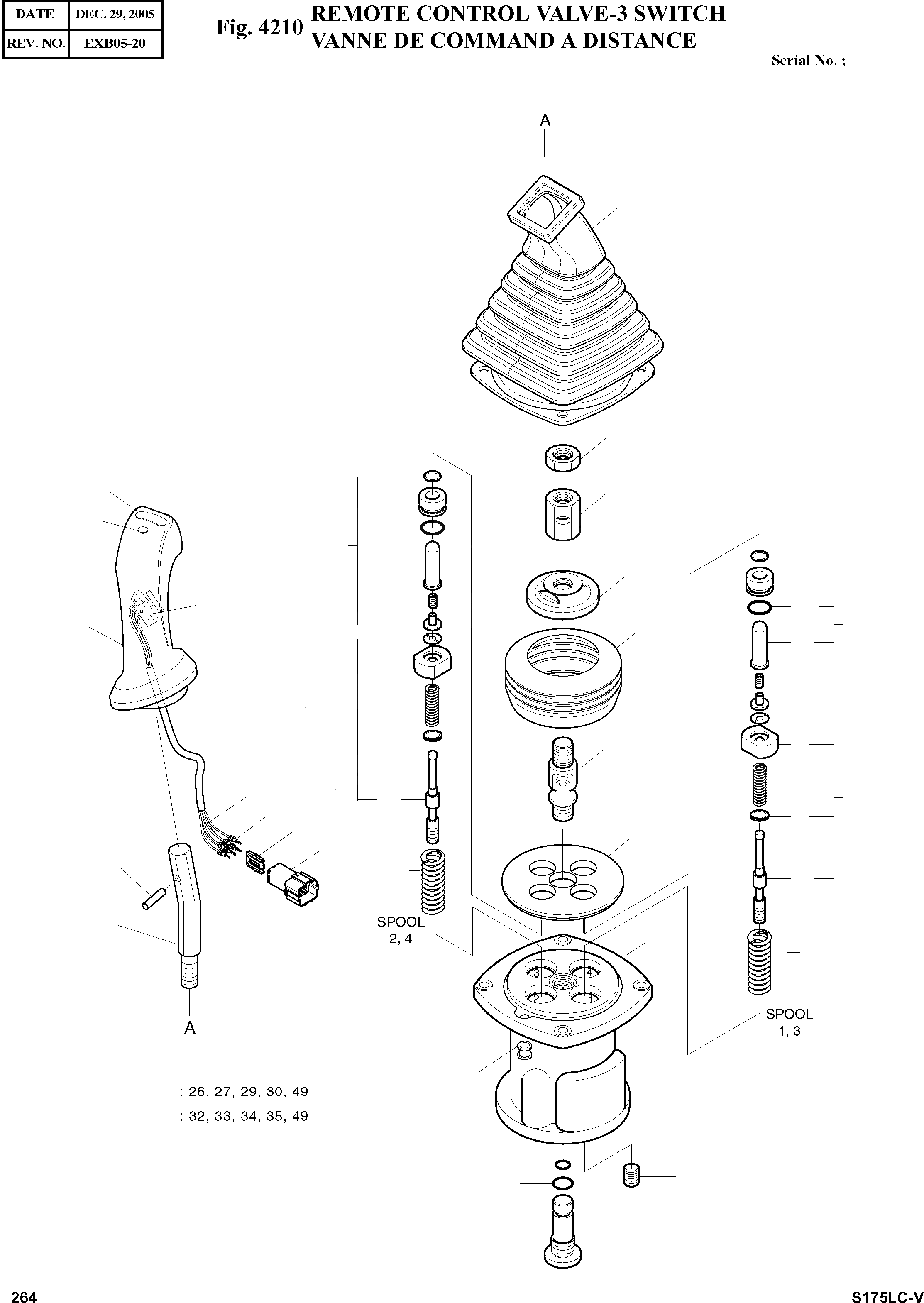 | DATE | DEC. 29, 2005 |
|---|---|
| REV. NO. | EXB05-20 |

Fig. 4210 REMOTE CONTROL VALVE-3 SWITCH
VANNE DE COMMAND A DISTANCE

Serial No. ;

A

SPOOL
2, 4

3
4
2
1

SPOOL
1, 3

A

: 26, 27, 29, 30, 49
: 32, 33, 34, 35, 49

264

S175LC-V