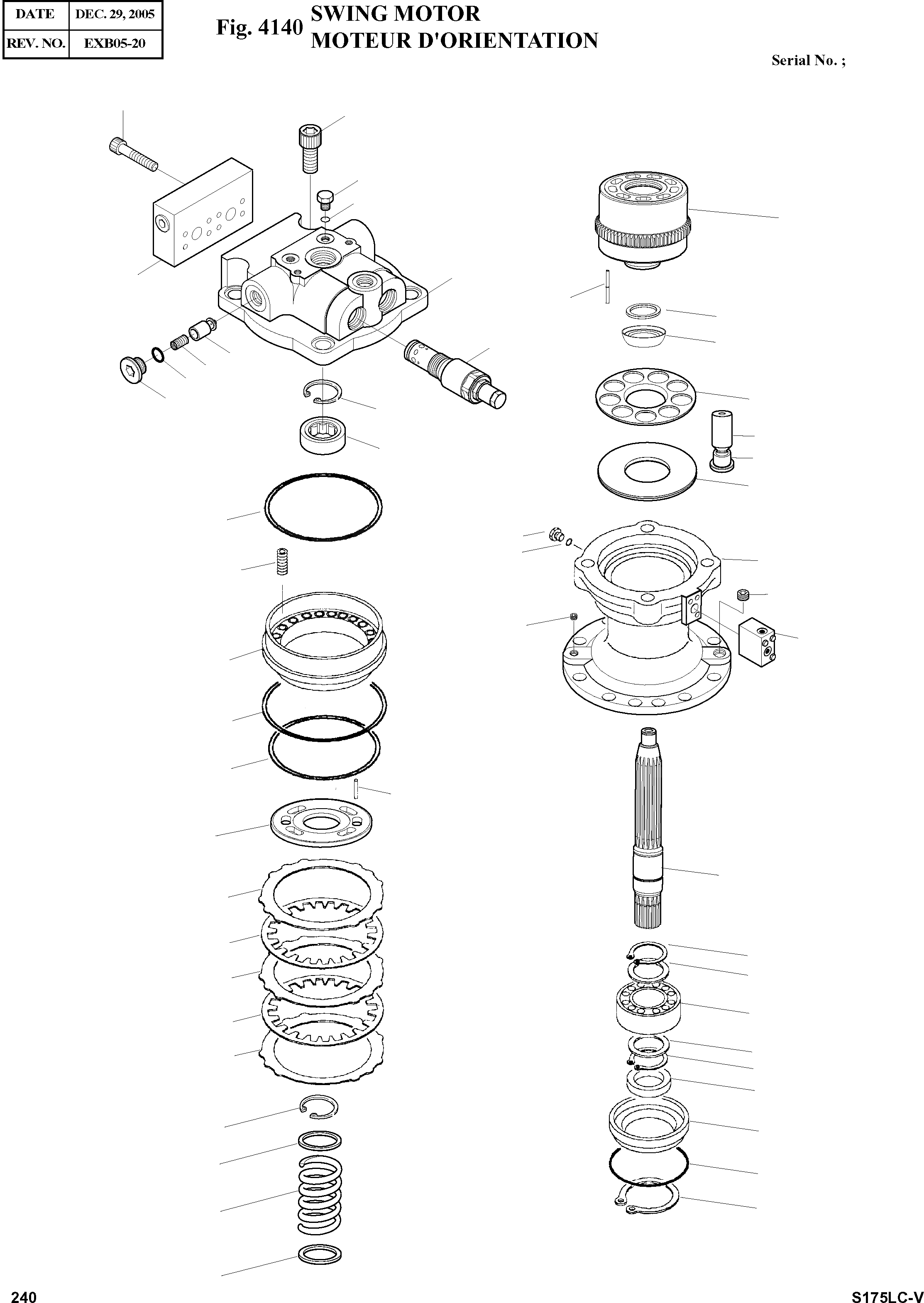 | DATE | DEC. 29, 2005 |
|---|---|
| REV. NO. | EXB05-20 |

Fig. 4140 SWING MOTOR
MOTEUR D'ORIENTATION

Serial No. ;

240

S175LC-V