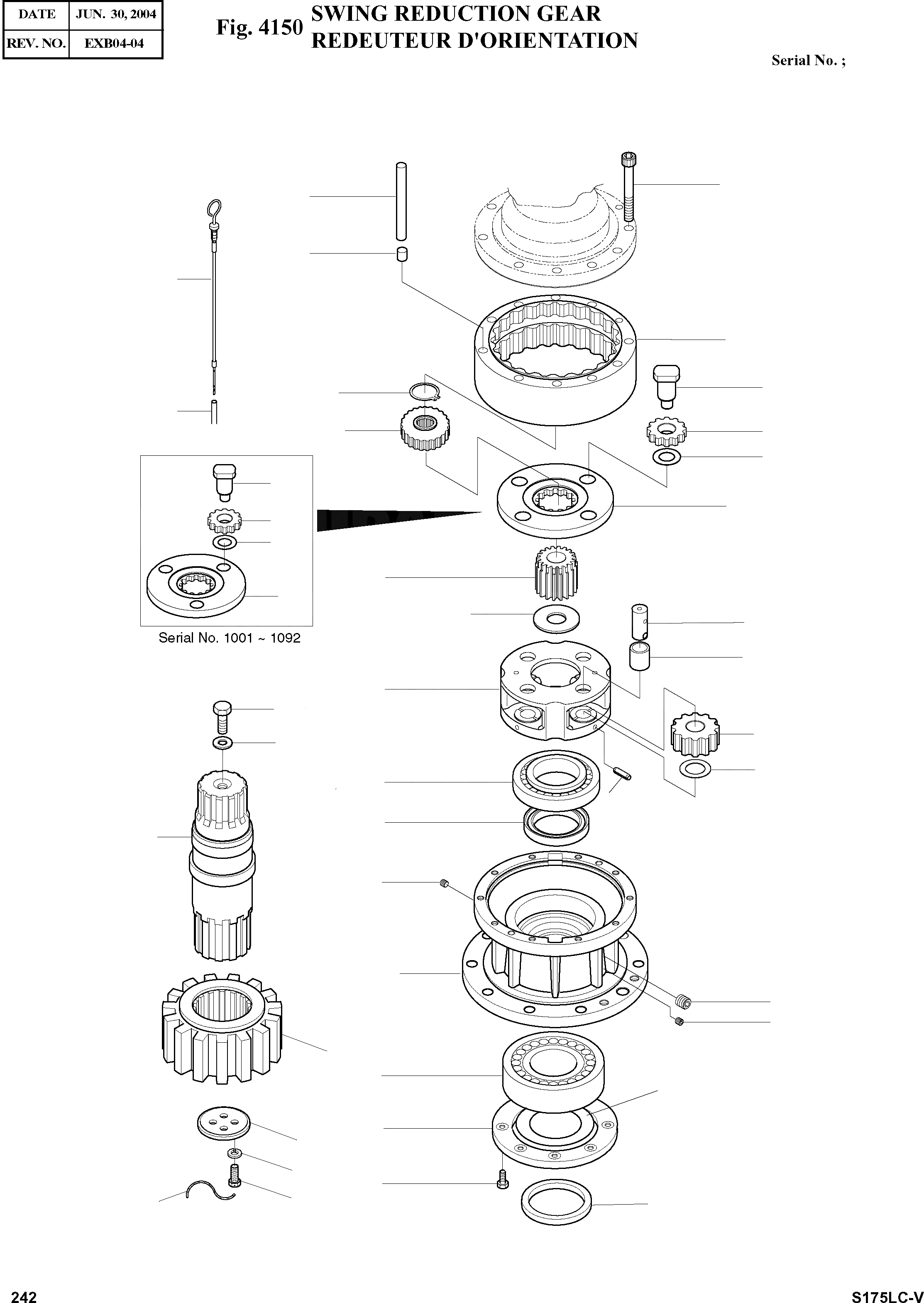 | DATE | JUN. 30, 2004 |
|---|---|
| REV. NO. | EXB04-04 |

Fig. 4150 SWING REDUCTION GEAR
REDEUTEUR D'ORIENTATION

Serial No. ;

Serial No. 1001 ~ 1092

242

S175LC-V