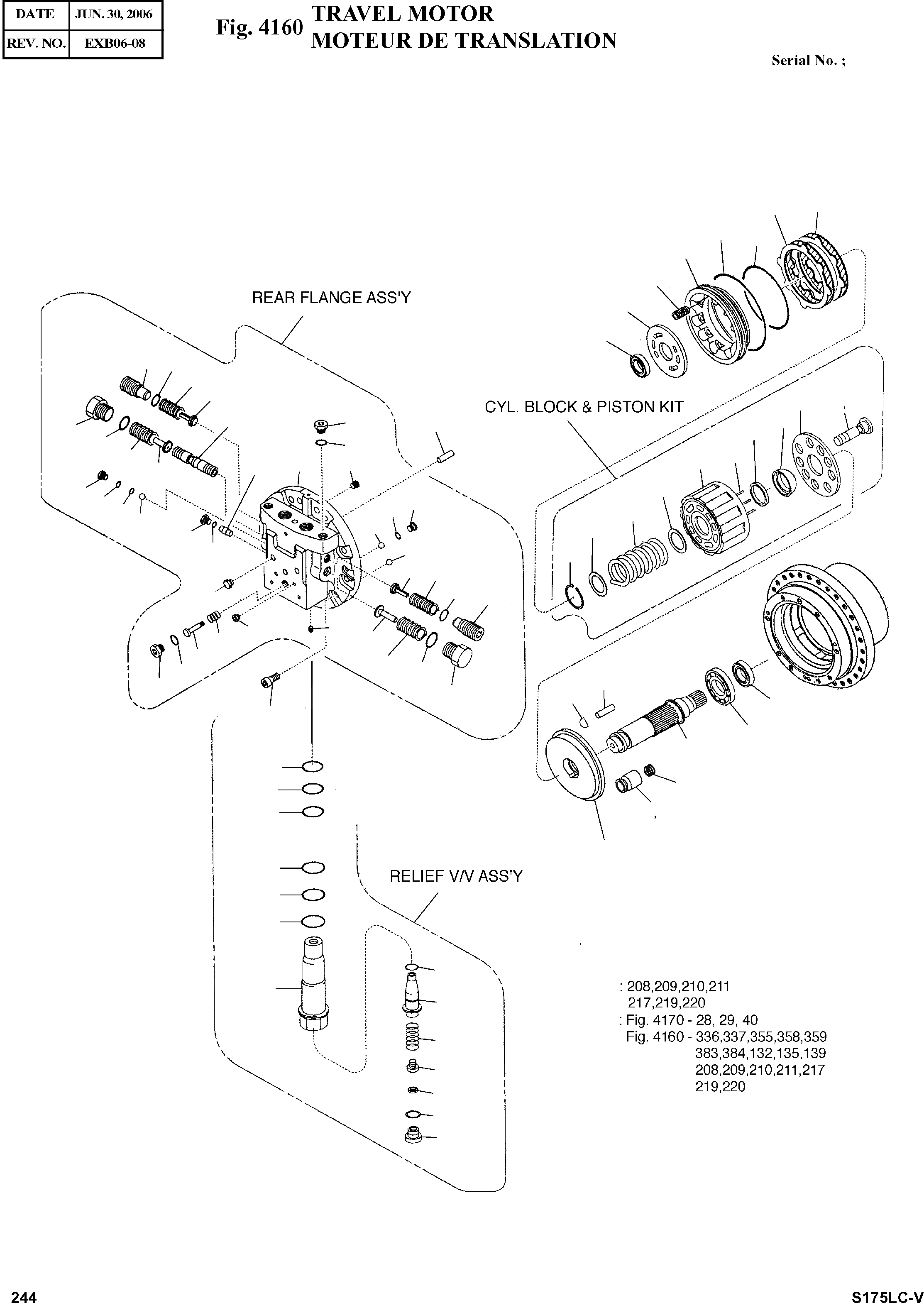 | DATE | JUN. 30, 2006 |
|---|---|
| REV. NO. | EXB06-08 |

Fig. 4160 TRAVEL MOTOR
MOTEUR DE TRANSLATION

Serial No. ;

REAR FLANGE ASS'Y

CYL. BLOCK & PISTON KIT

RELIEF V/V ASS'Y

: 208,209,210,211
217,219,220
: Fig. 4170 - 28, 29, 40
Fig. 4160 - 336,337,355,358,359
383,384,132,135,139
208,209,210,211,217
219,220

244

S175LC-V