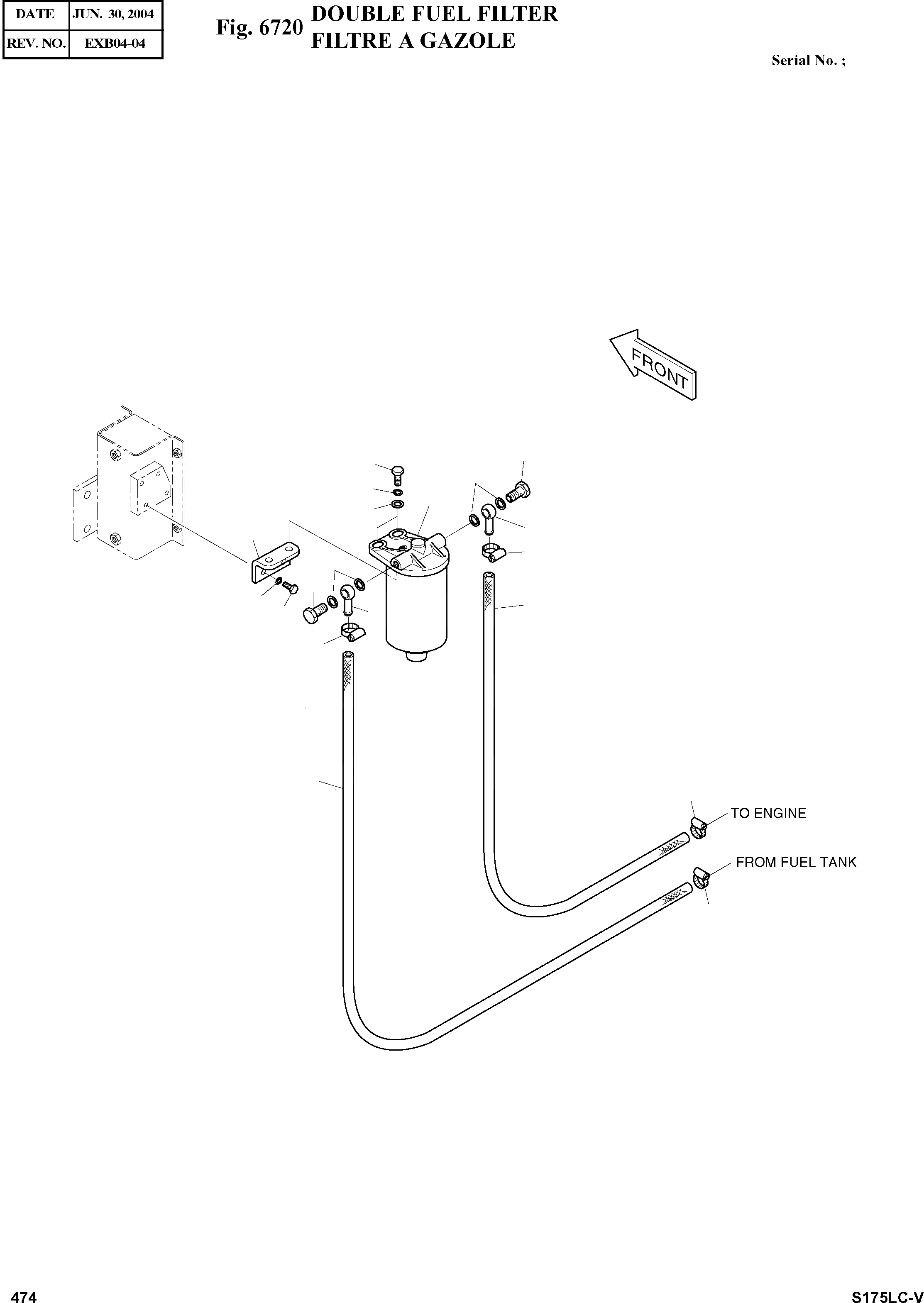 | DATE | JUN. 30, 2004 |
|---|---|
| REV. NO. | EXB04-04 |

Fig. 6720 DOUBLE FUEL FILTER
FILTRE A GAZOLE

Serial No. ;

FRONT

TO ENGINE

FROM FUEL TANK

474

S175LC-V