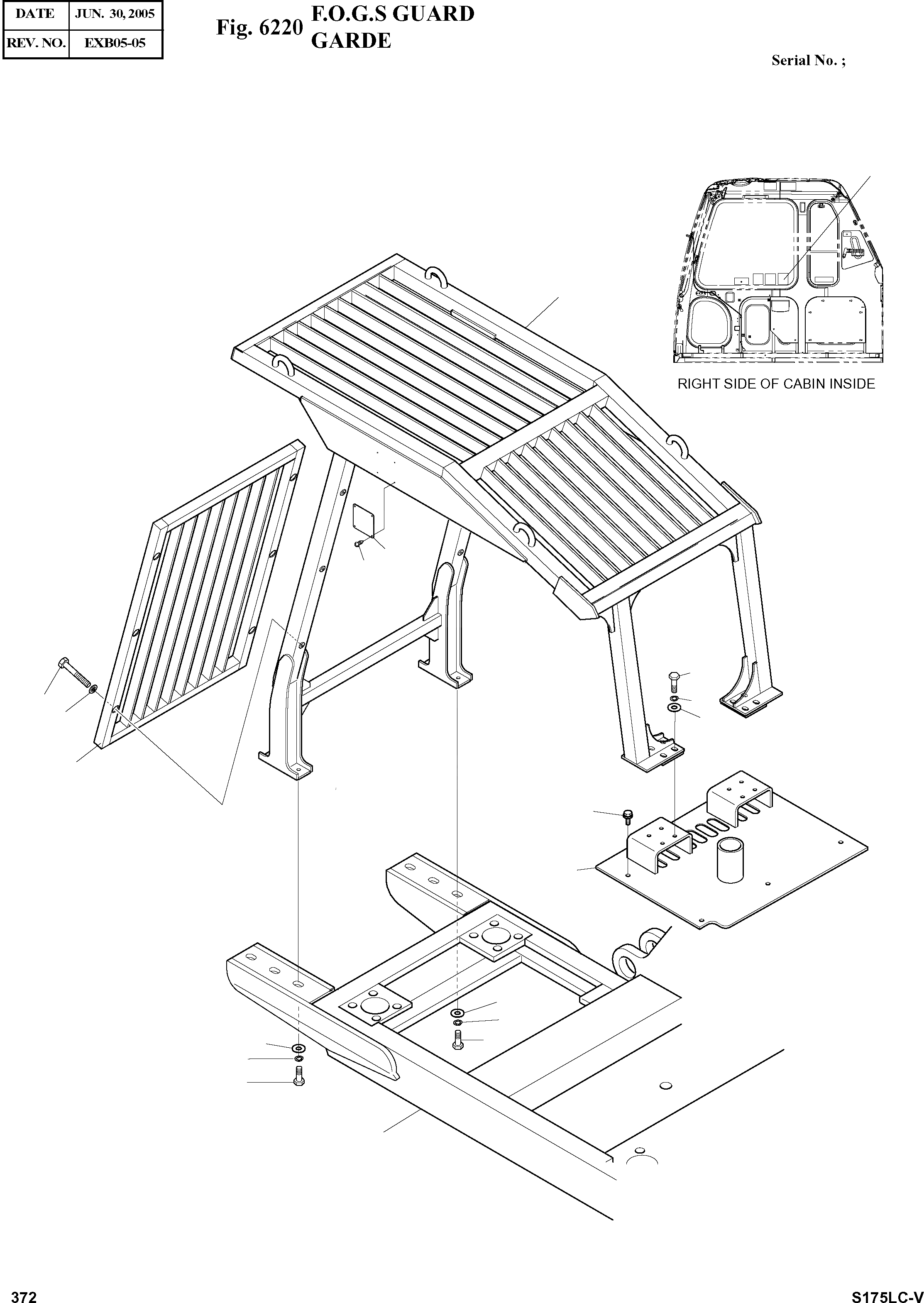 | DATE | JUN. 30, 2005 |
|---|---|
| REV. NO. | EXB05-05 |

Fig. 6220 F.O.G.S GUARD
GARDE

Serial No. ;

RIGHT SIDE OF CABIN INSIDE

372

S175LC-V