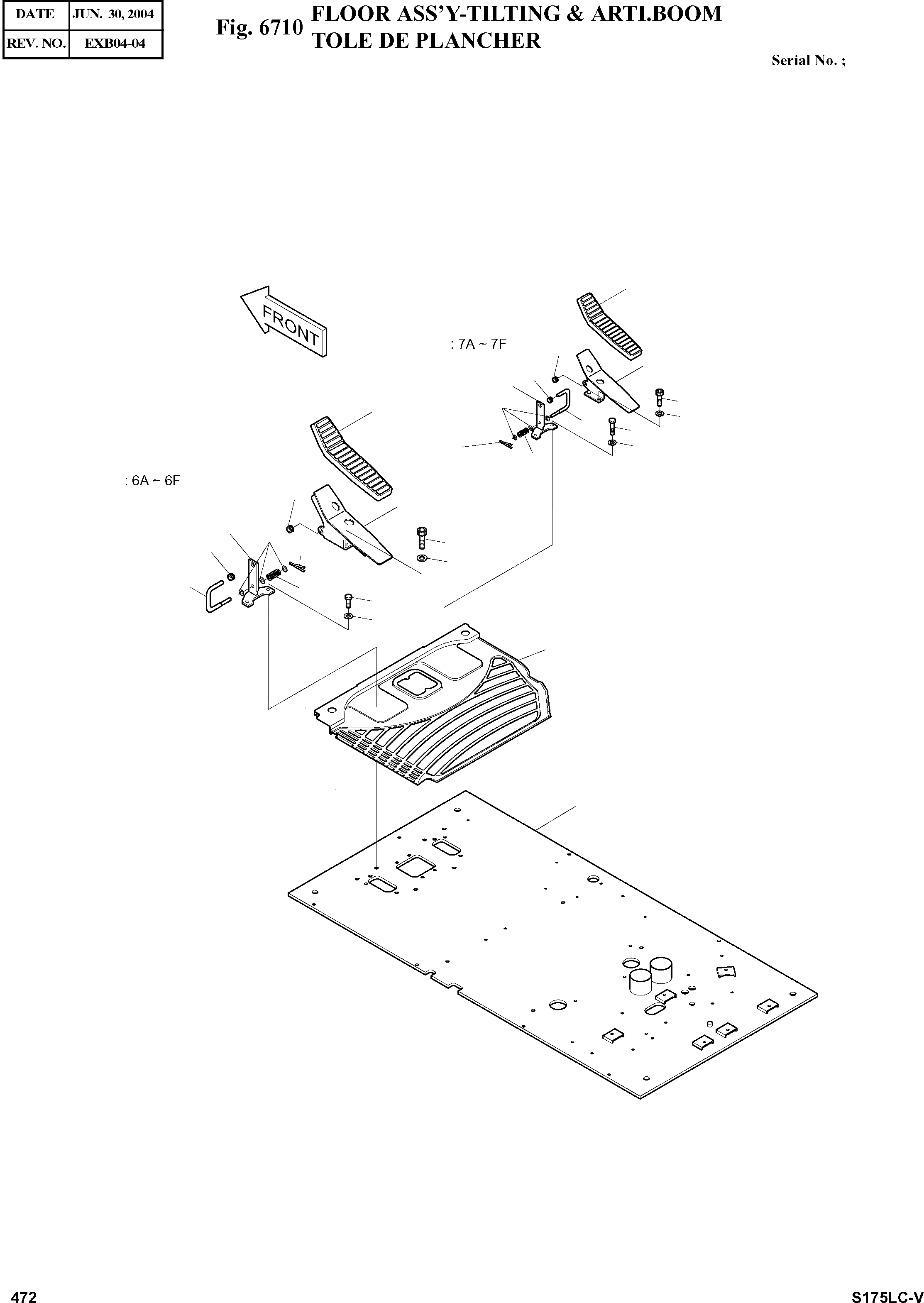 | DATE | JUN. 30, 2004 |
|---|---|
| REV. NO. | EXB04-04 |

Fig. 6710 FLOOR ASS'Y-TILTING & ARTI.BOOM
TOLE DE PLANCHER

Serial No. ;

FRONT

: 7A ~ 7F

: 6A ~ 6F

472

S175LC-V