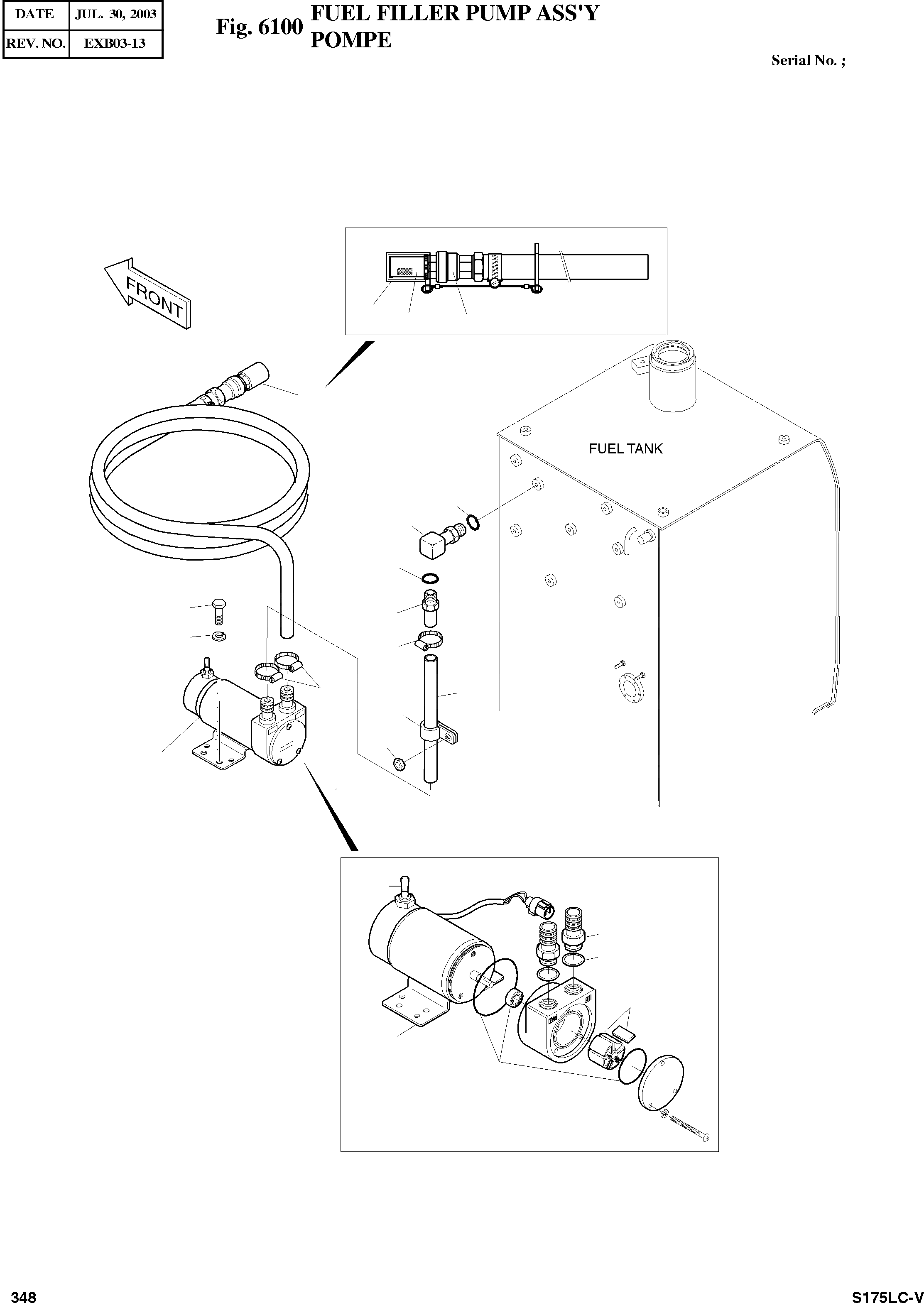 | DATE | JUL. 30, 2003 |
|---|---|
| REV. NO. | EXB03-13 |

Fig. 6100 FUEL FILLER PUMP ASS'Y
POMPE

Serial No. ;

FRONT

FUEL TANK

348

S175LC-V