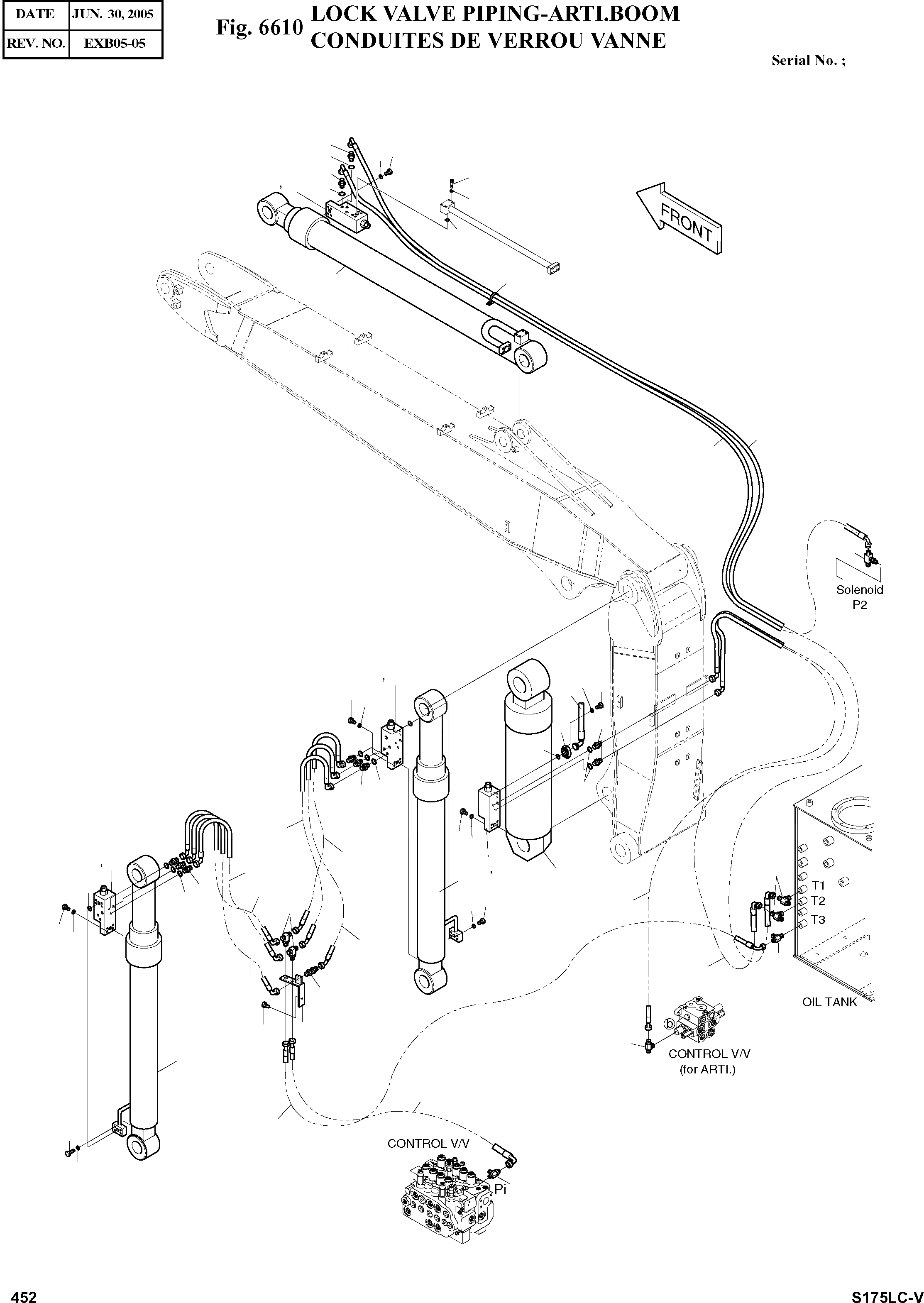 | DATE | JUN. 30, 2005 |
|---|---|
| REV. NO. | EXB05-05 |

Fig. 6610 LOCK VALVE PIPING-ARTI.BOOM
CONDUITES DE VERROU VANNE

Serial No. ;

FRONT

Solenoid
P2

T1
T2
T3

OIL TANK

b

CONTROL V/V
(for ARTI.)

CONTROL V/V

Pi

452

S175LC-V